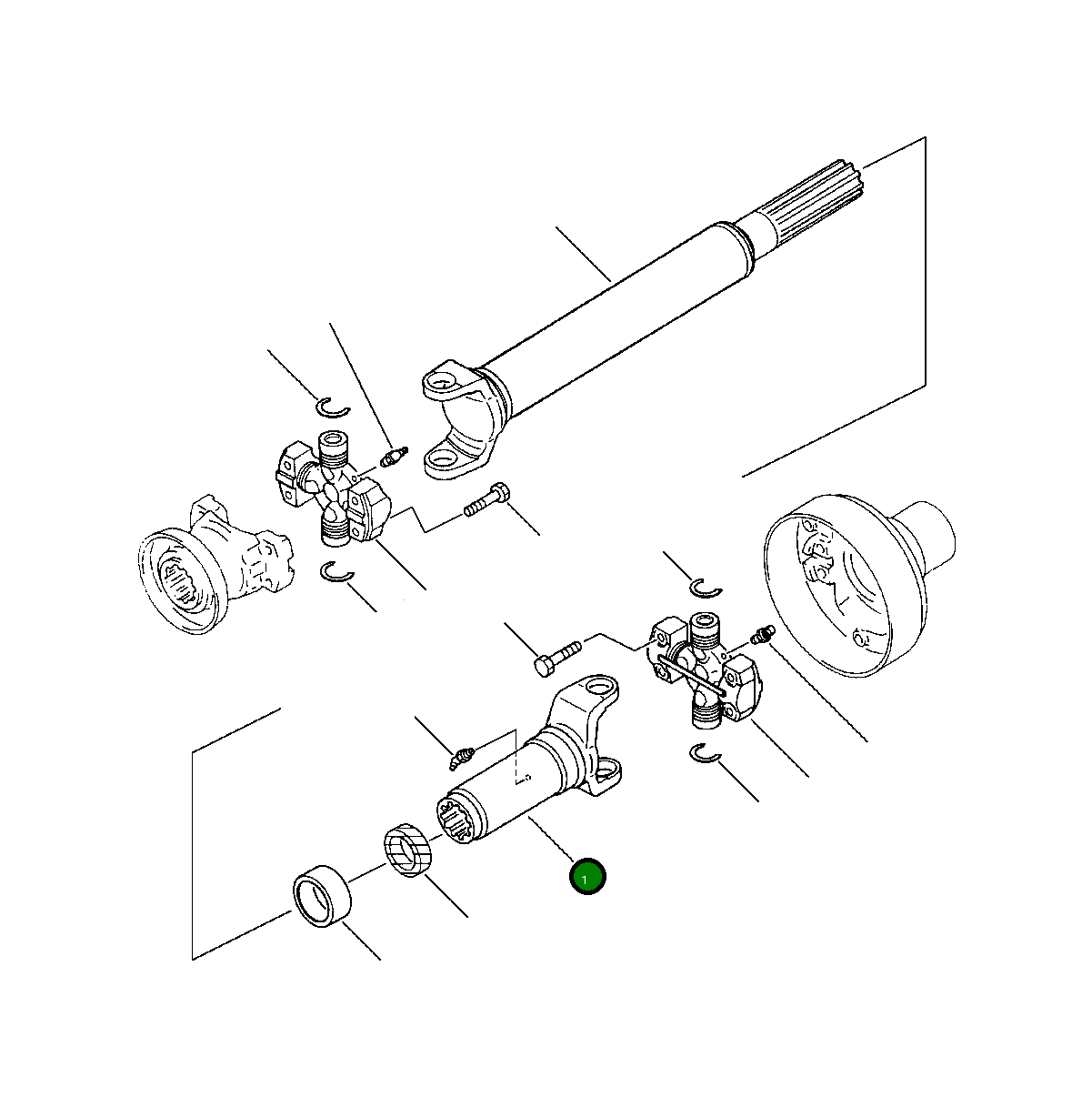 1