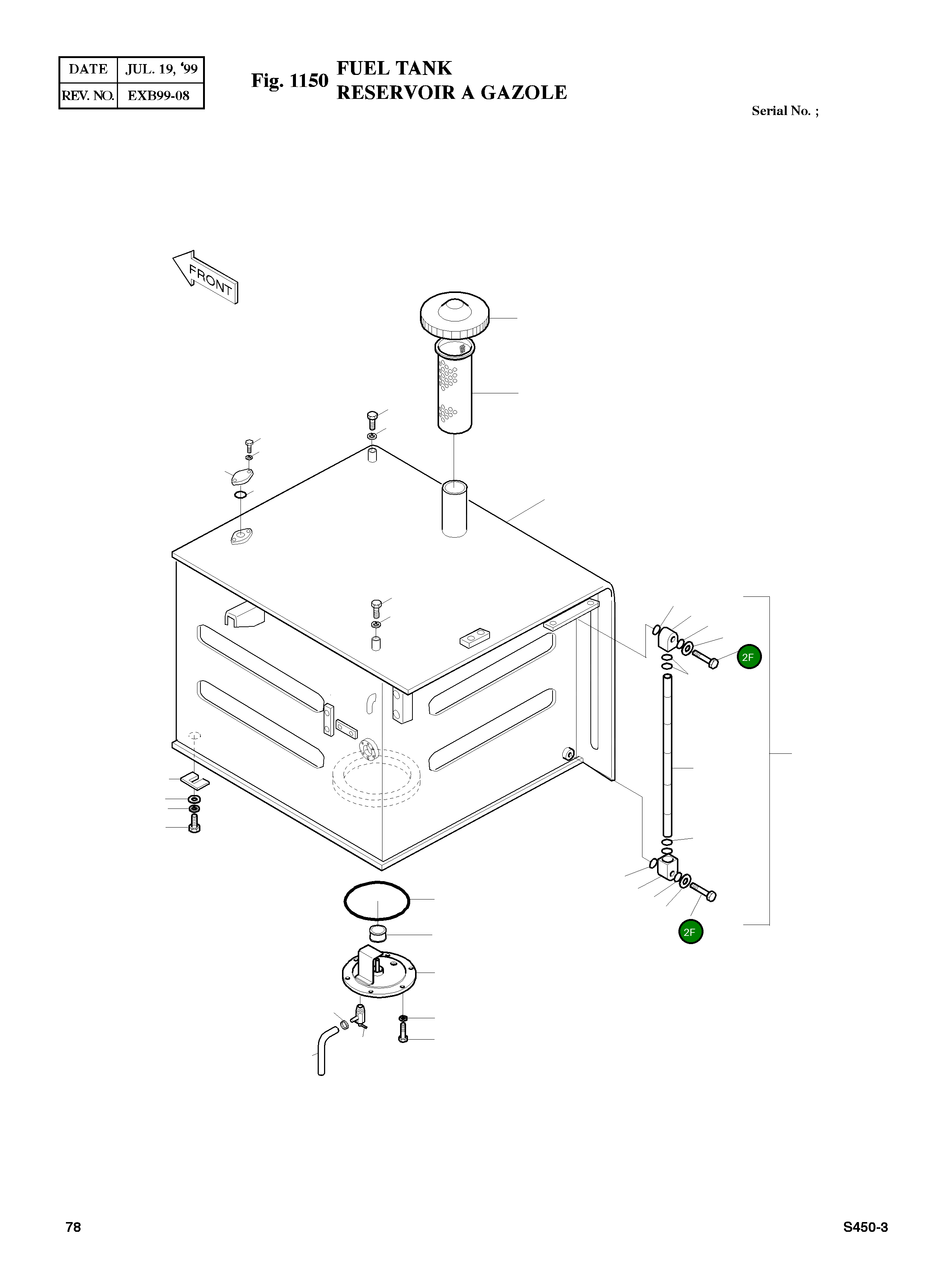 | DATE | JUL. 19, '99 |
|---|---|
| REV. NO. | EXB99-08 |

Fig. 1150 FUEL TANK
RESERVOIR A GAZOLE

Serial No. ;

FRONT

2F

2F

78

S450-3