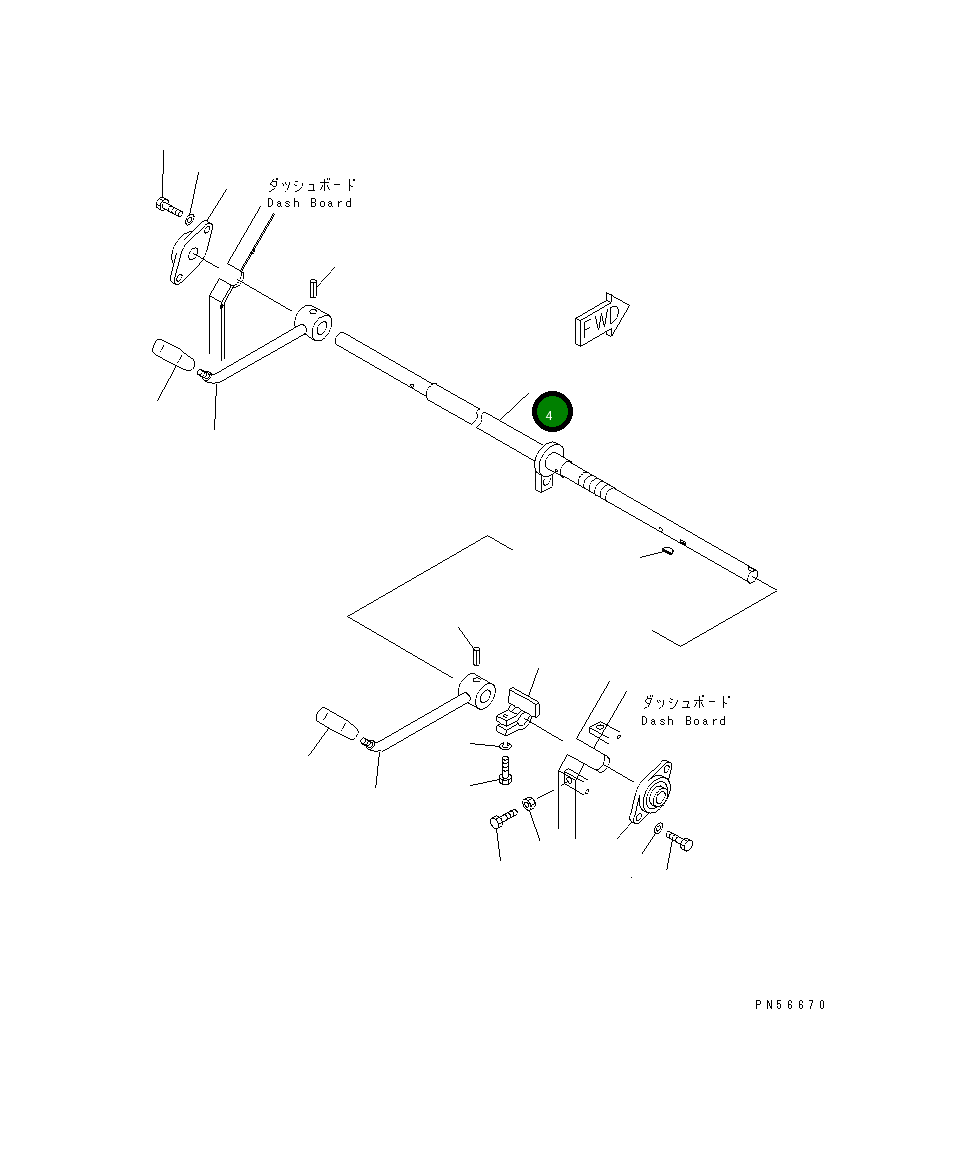 ダッシュボード
Dash Board

FWD

4

ダッシュボード
Dash Board

PN56670