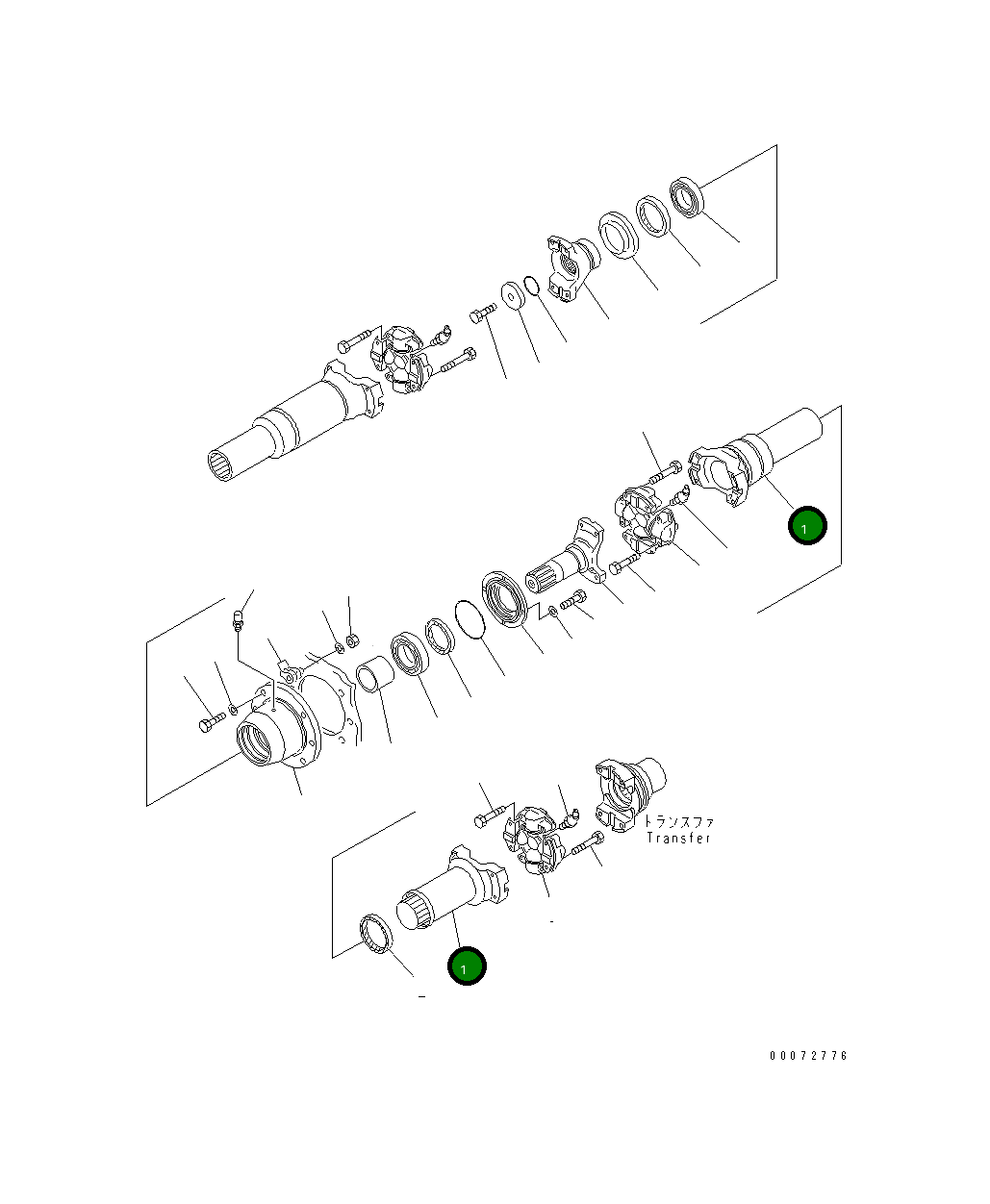 1

トランスファ
Transfer

1

00072776