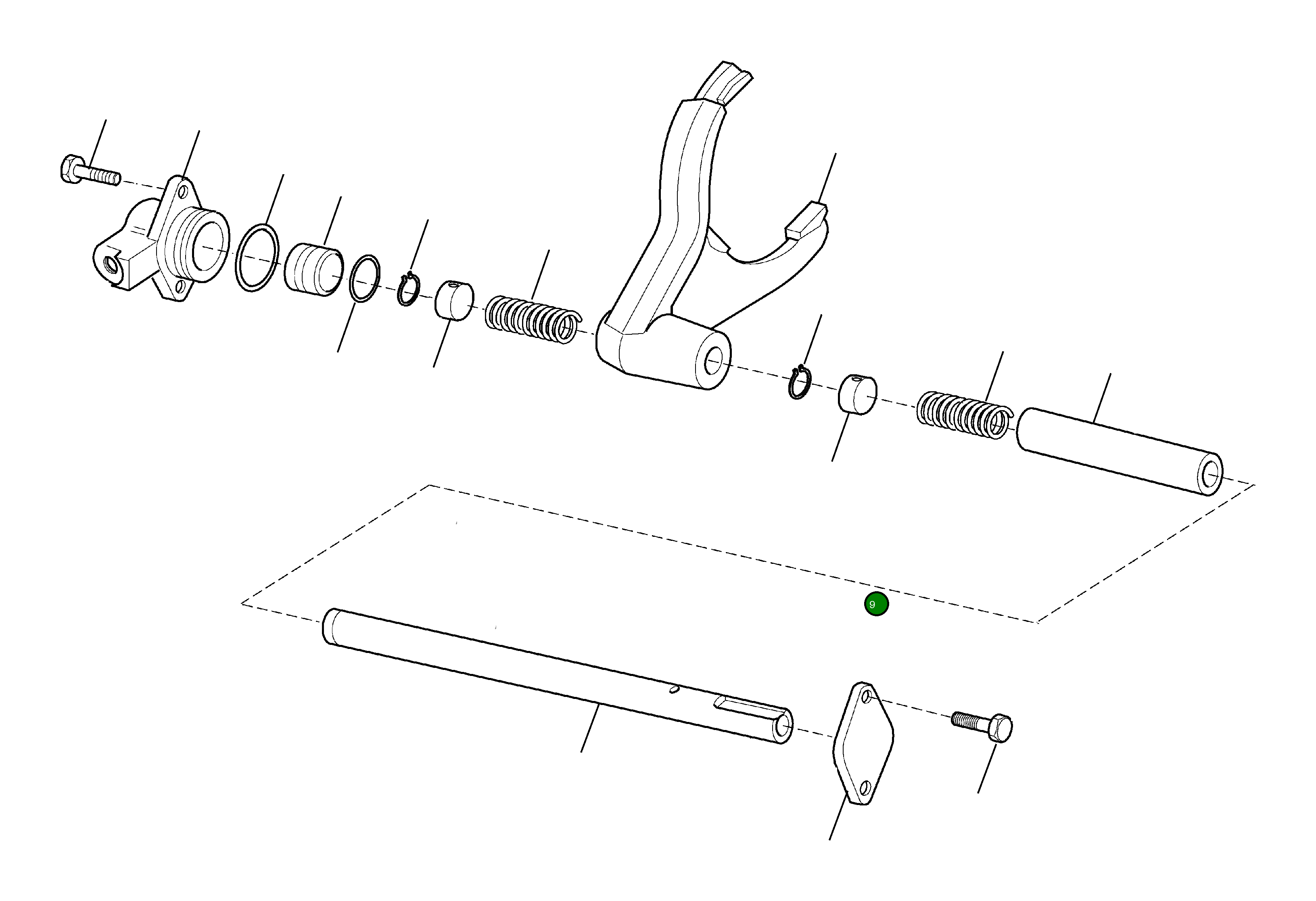 9