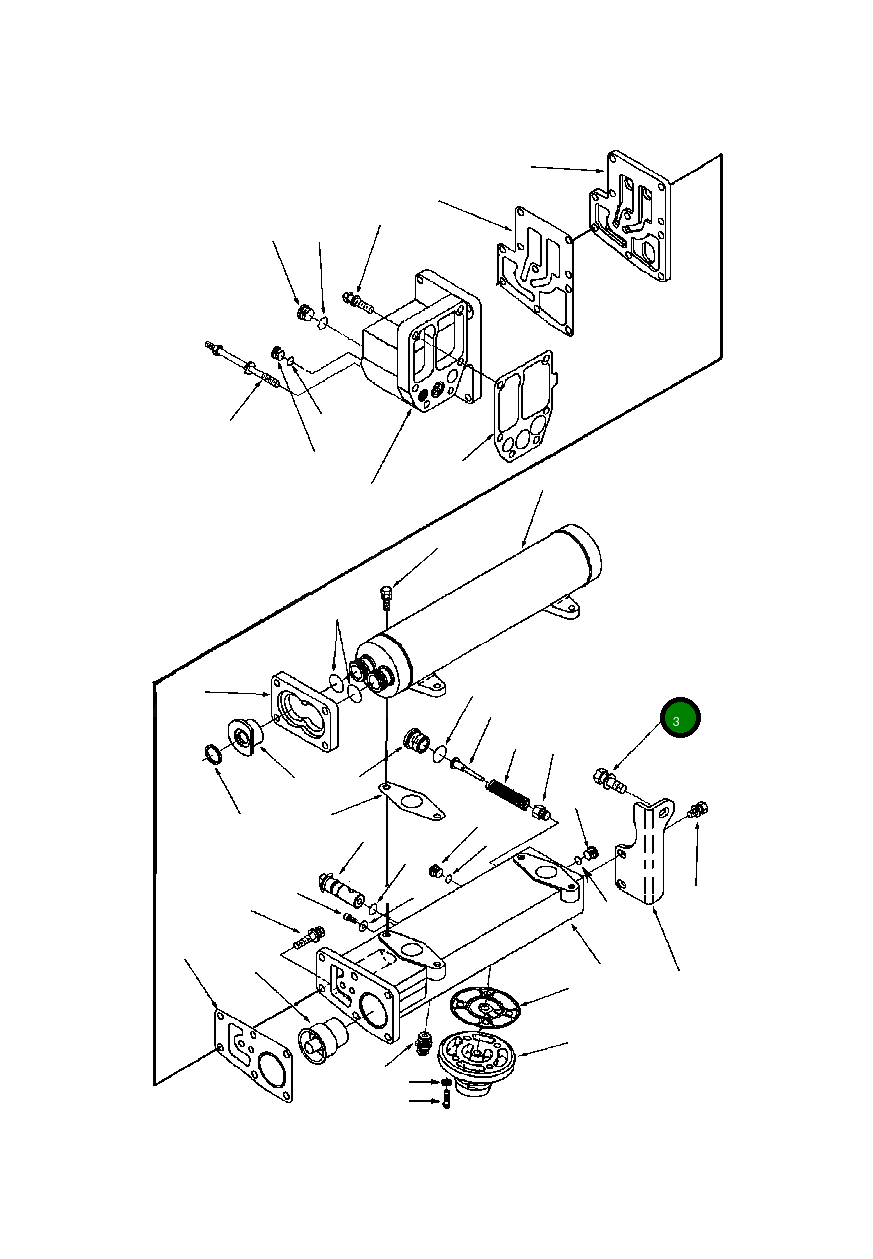 3