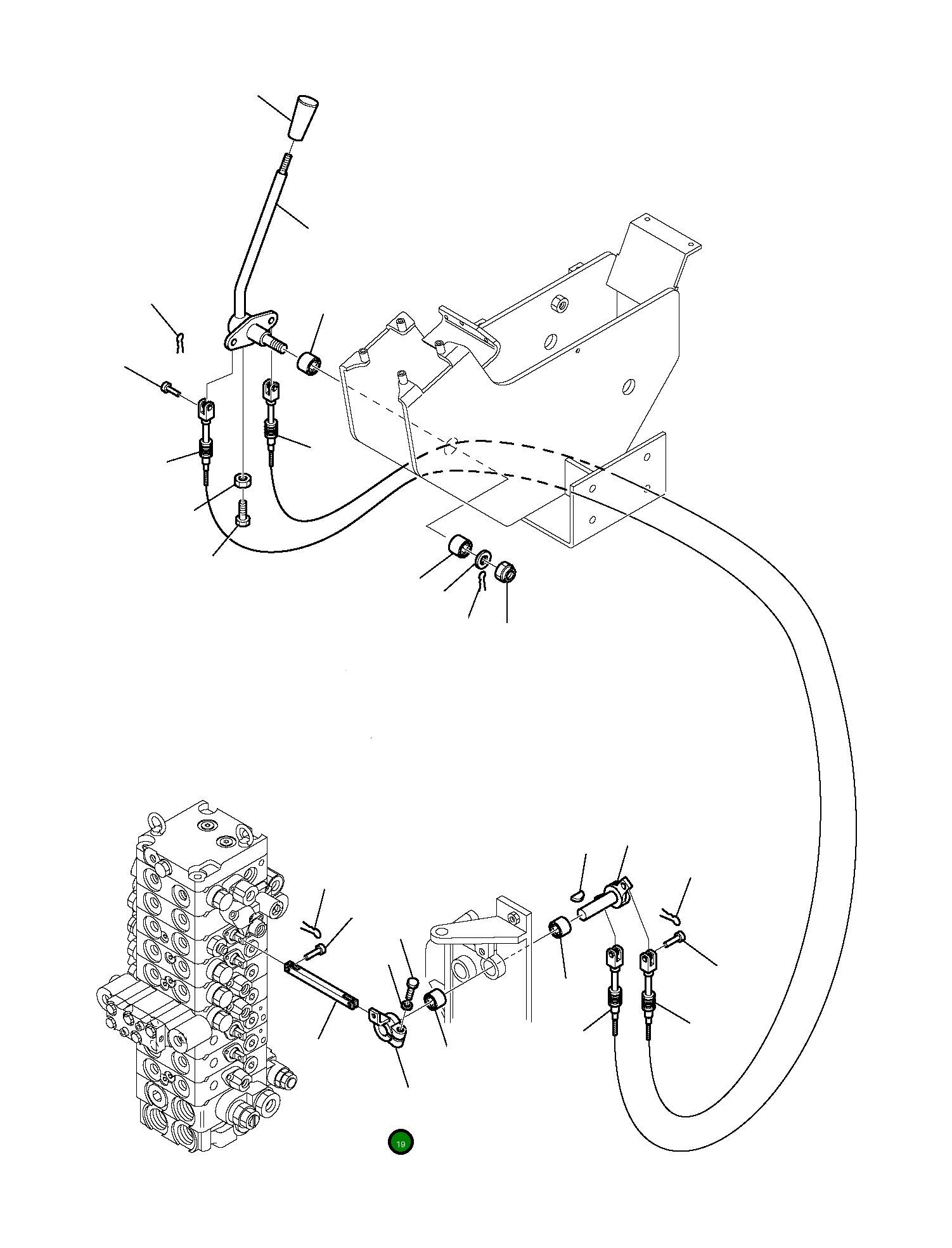 19