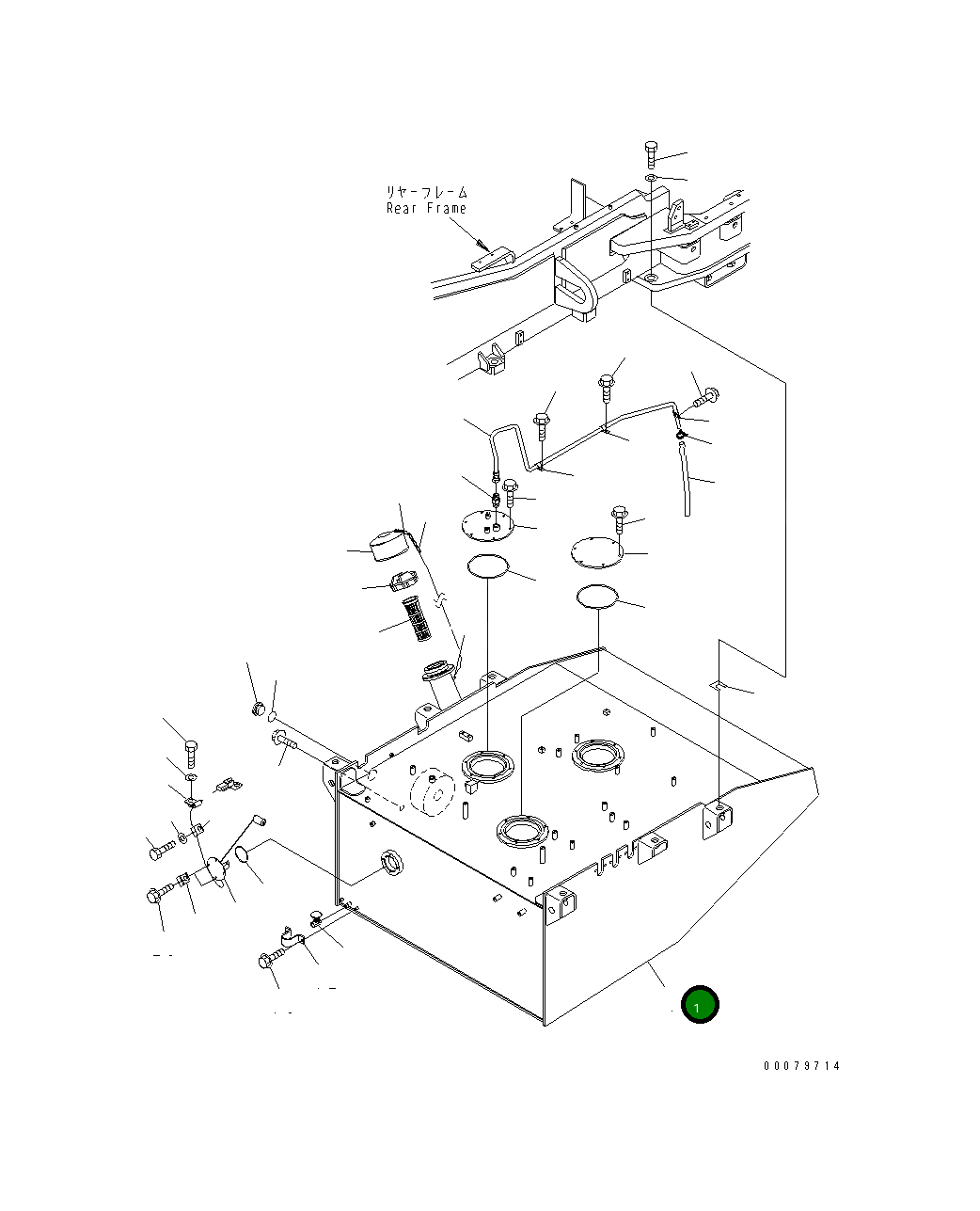 リヤーフレーム
Rear Frame

1

00079714