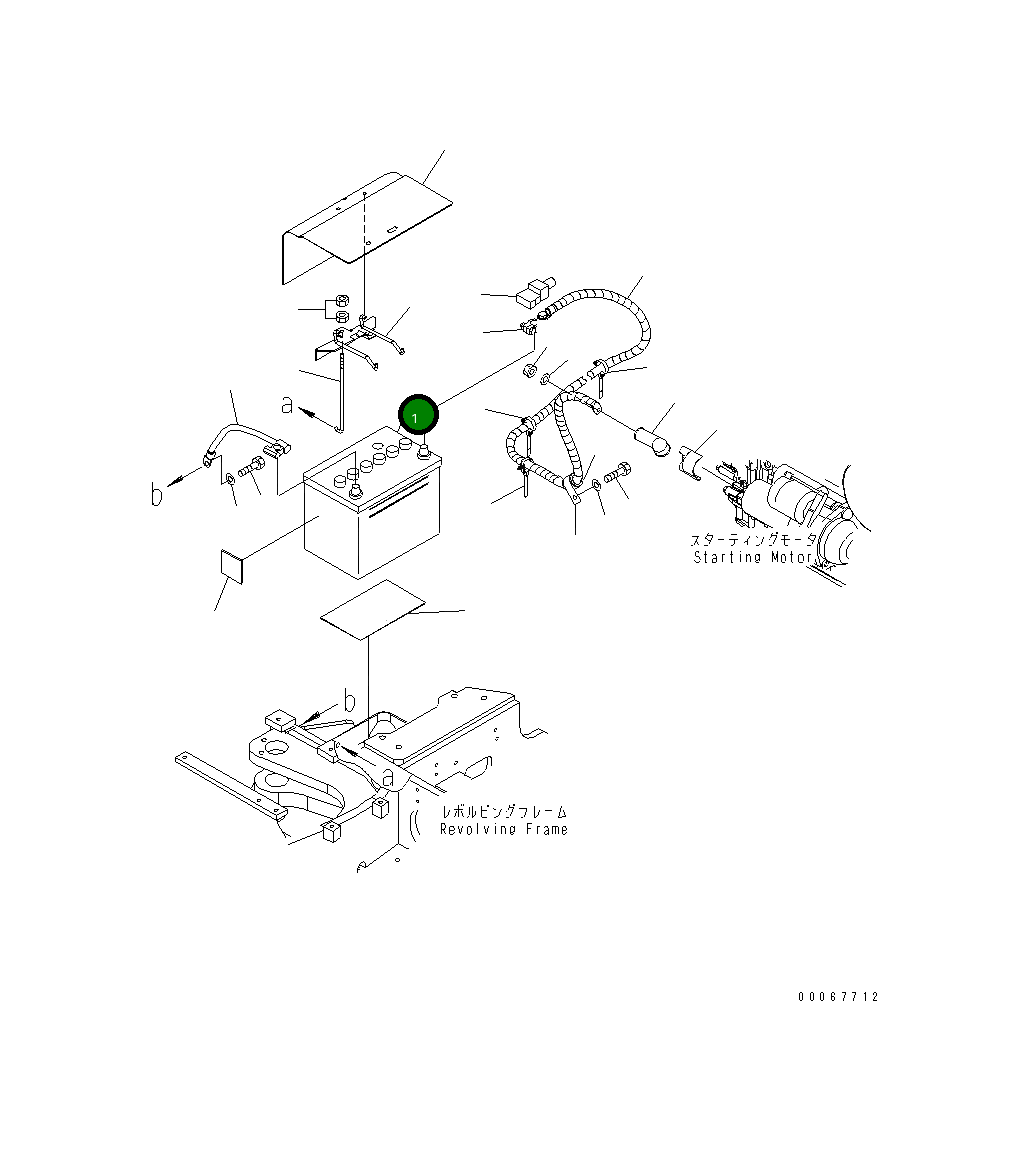 a

1

b

スターティングモータ
Starting Motor

b

a

レボルビングフレーム
Revolving Frame

00067712