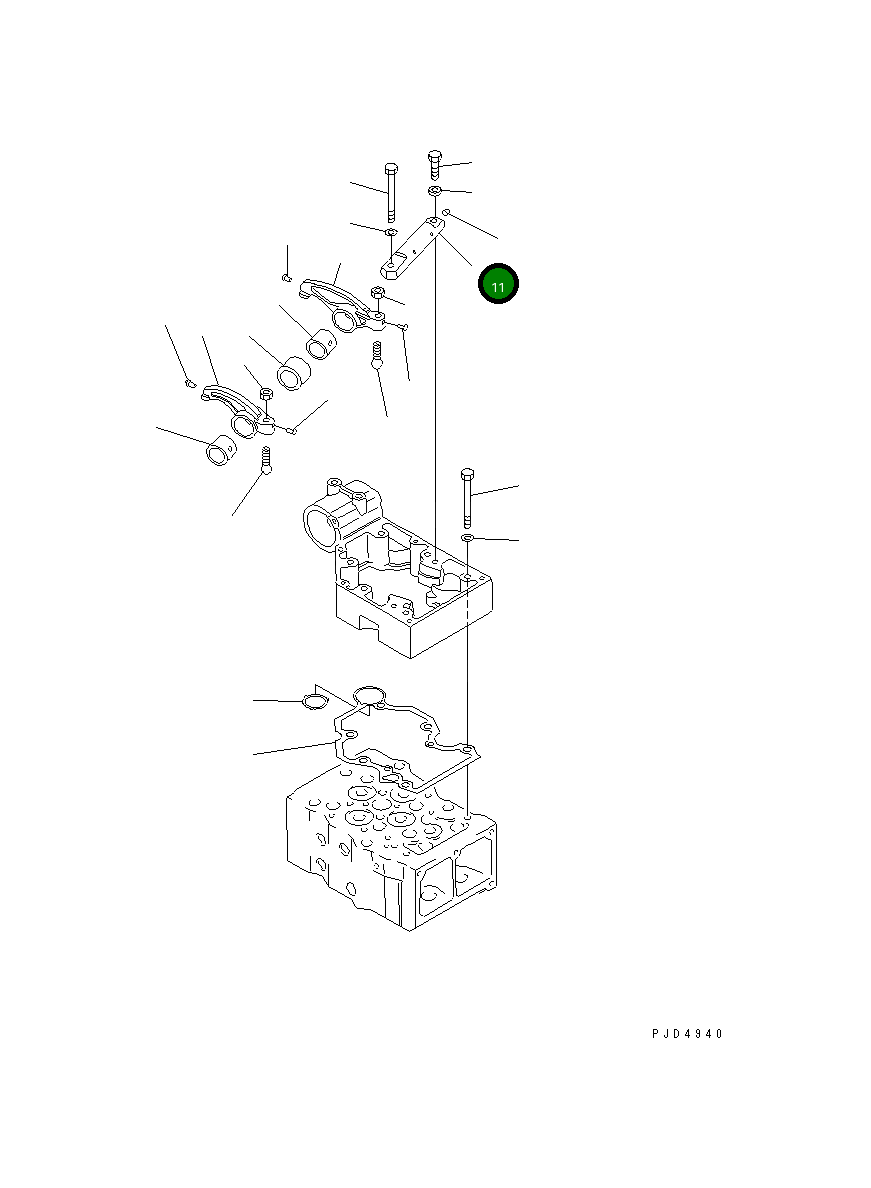 11

PJD4940