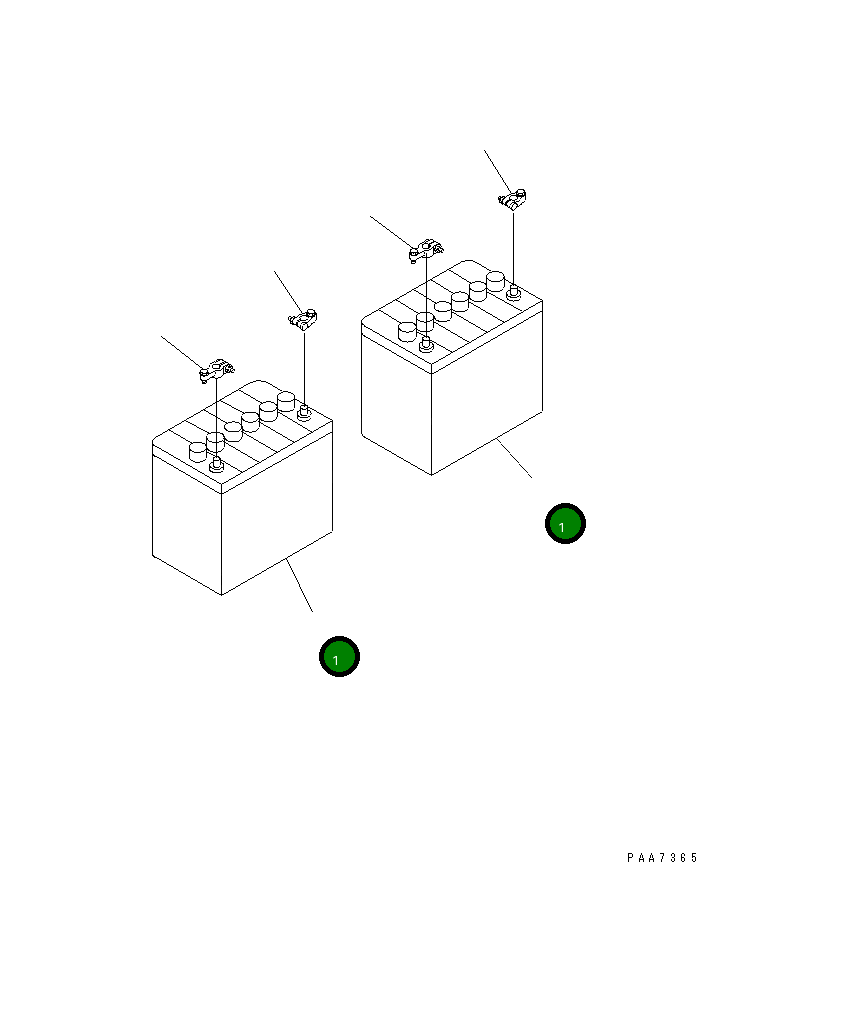 1

1

PAA7365