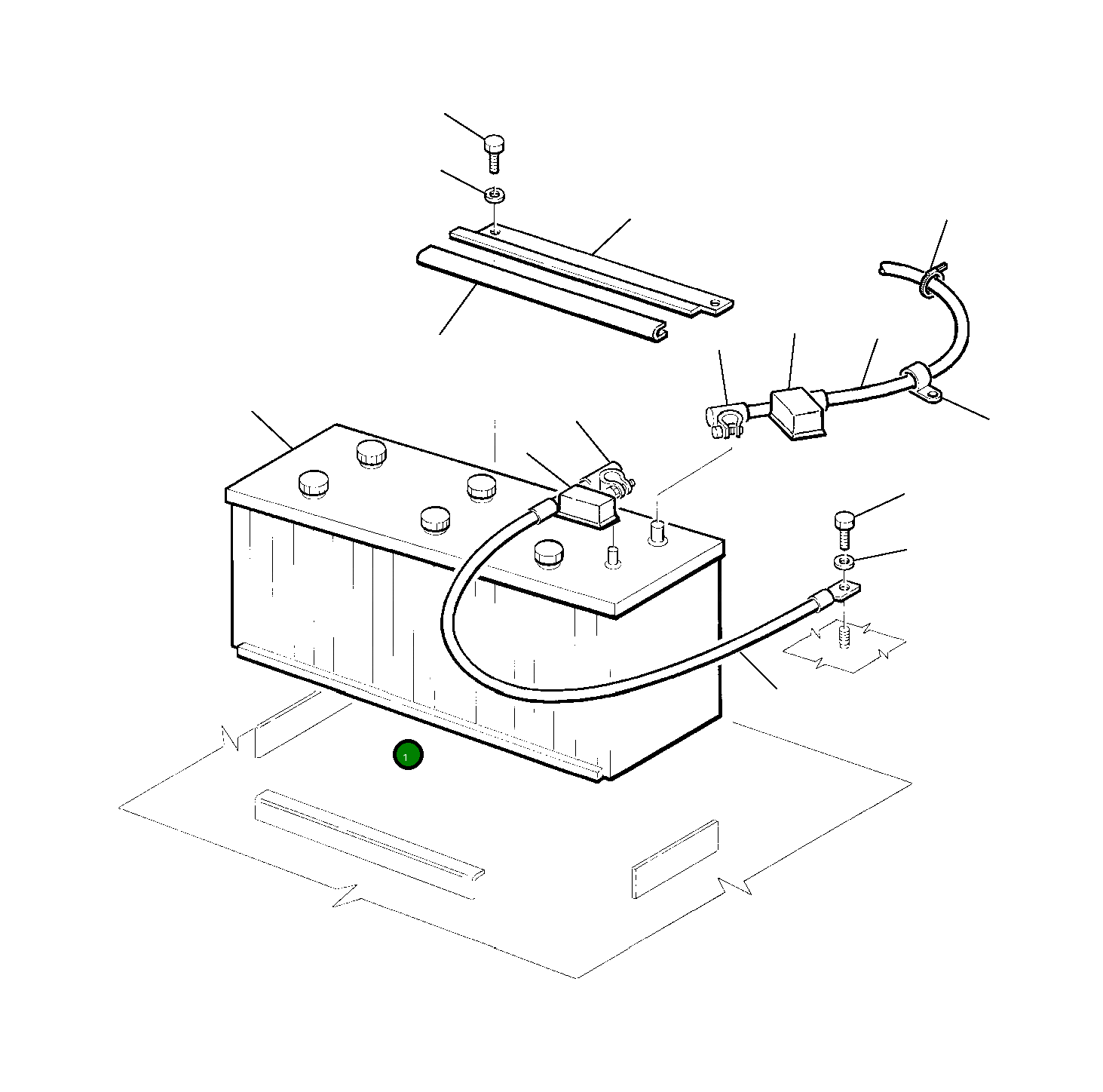 1