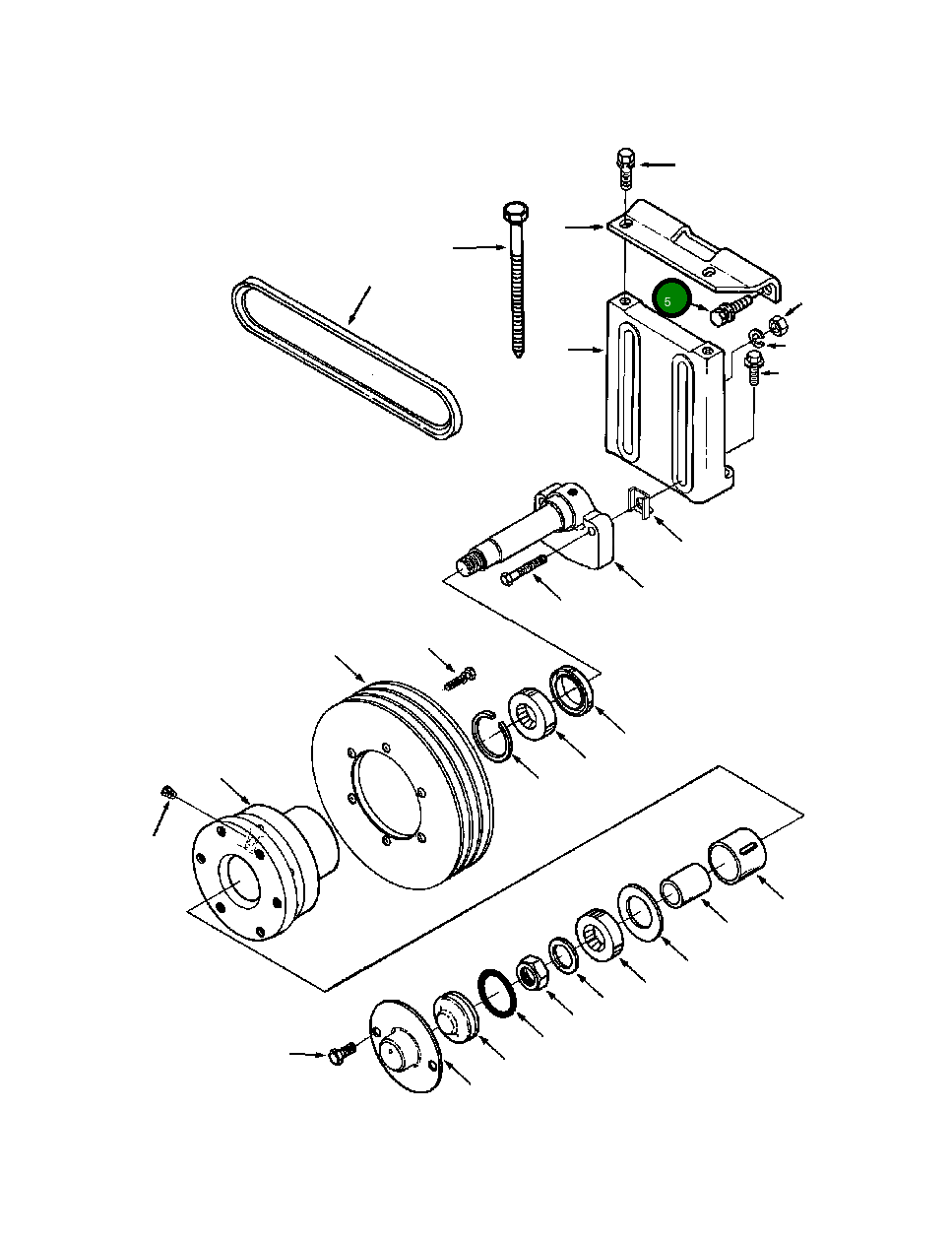 5