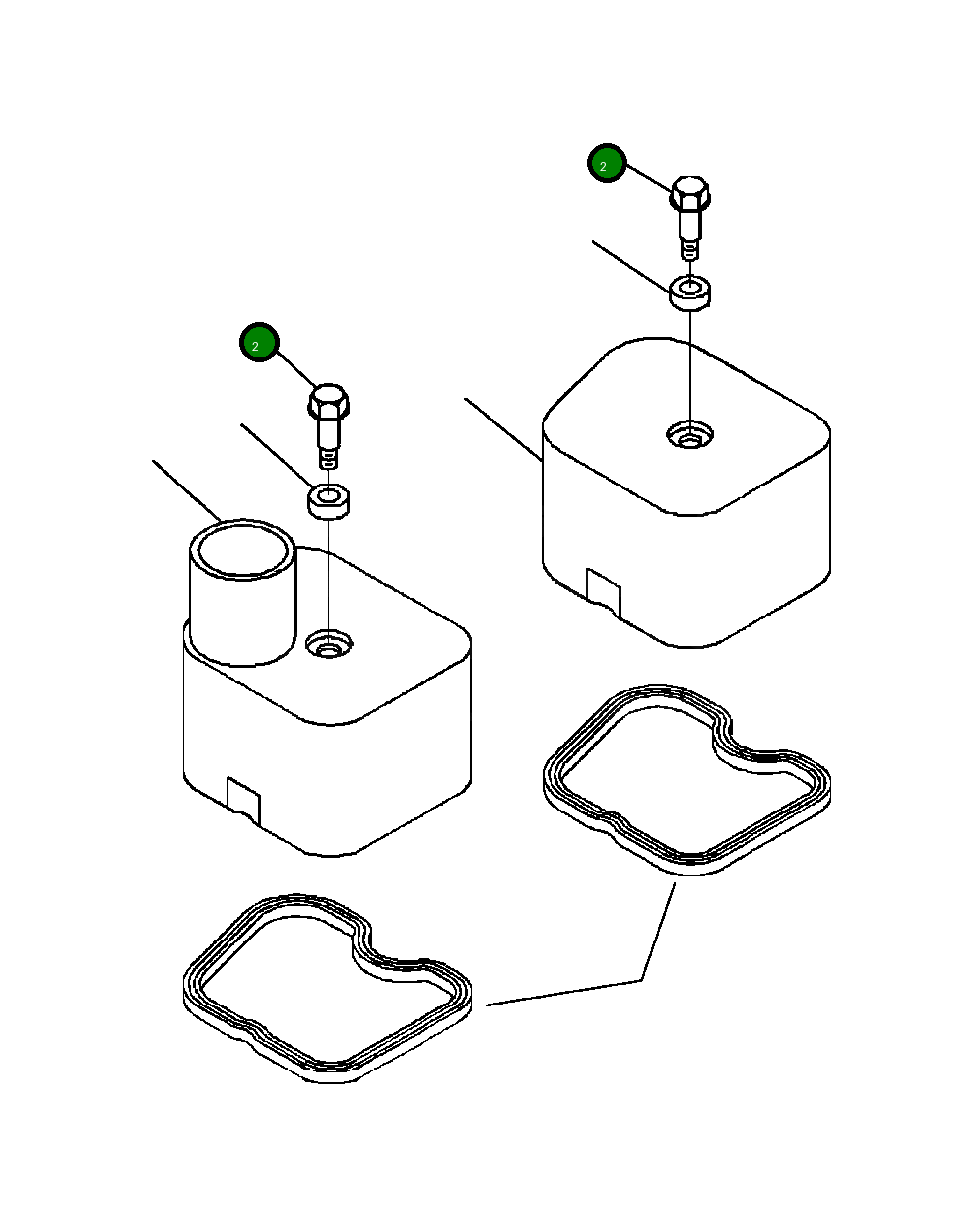 2

2