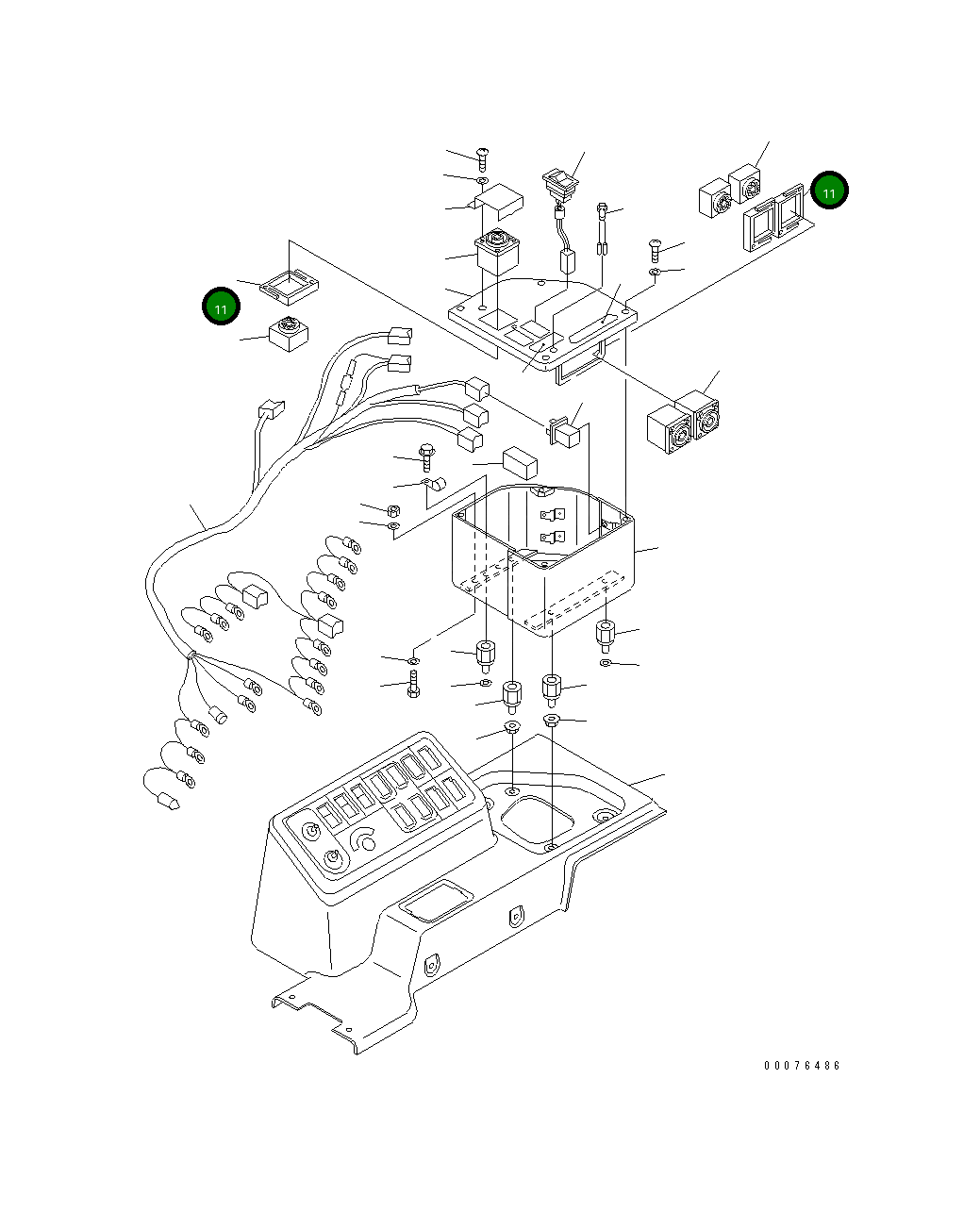 11

11

00076486