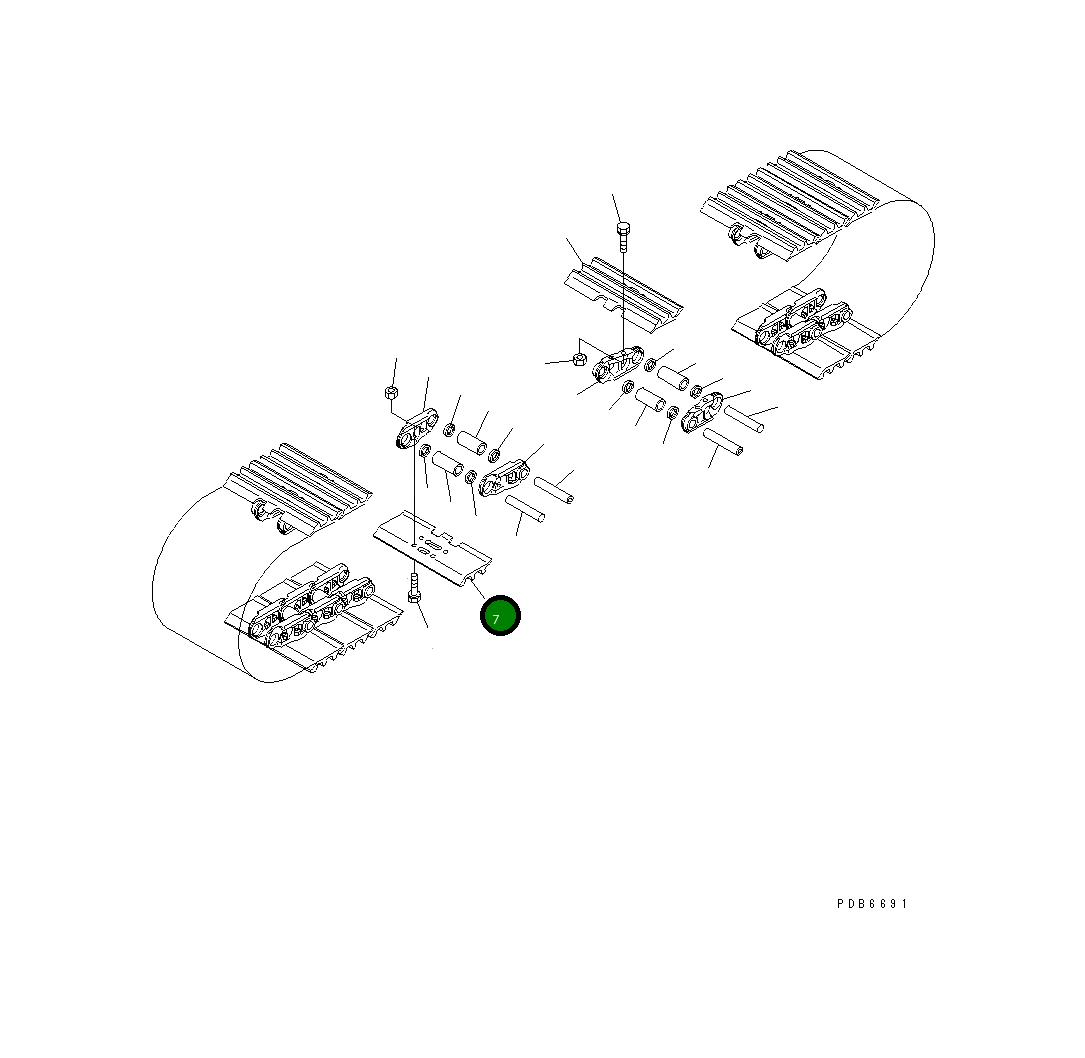 7

PDB6691