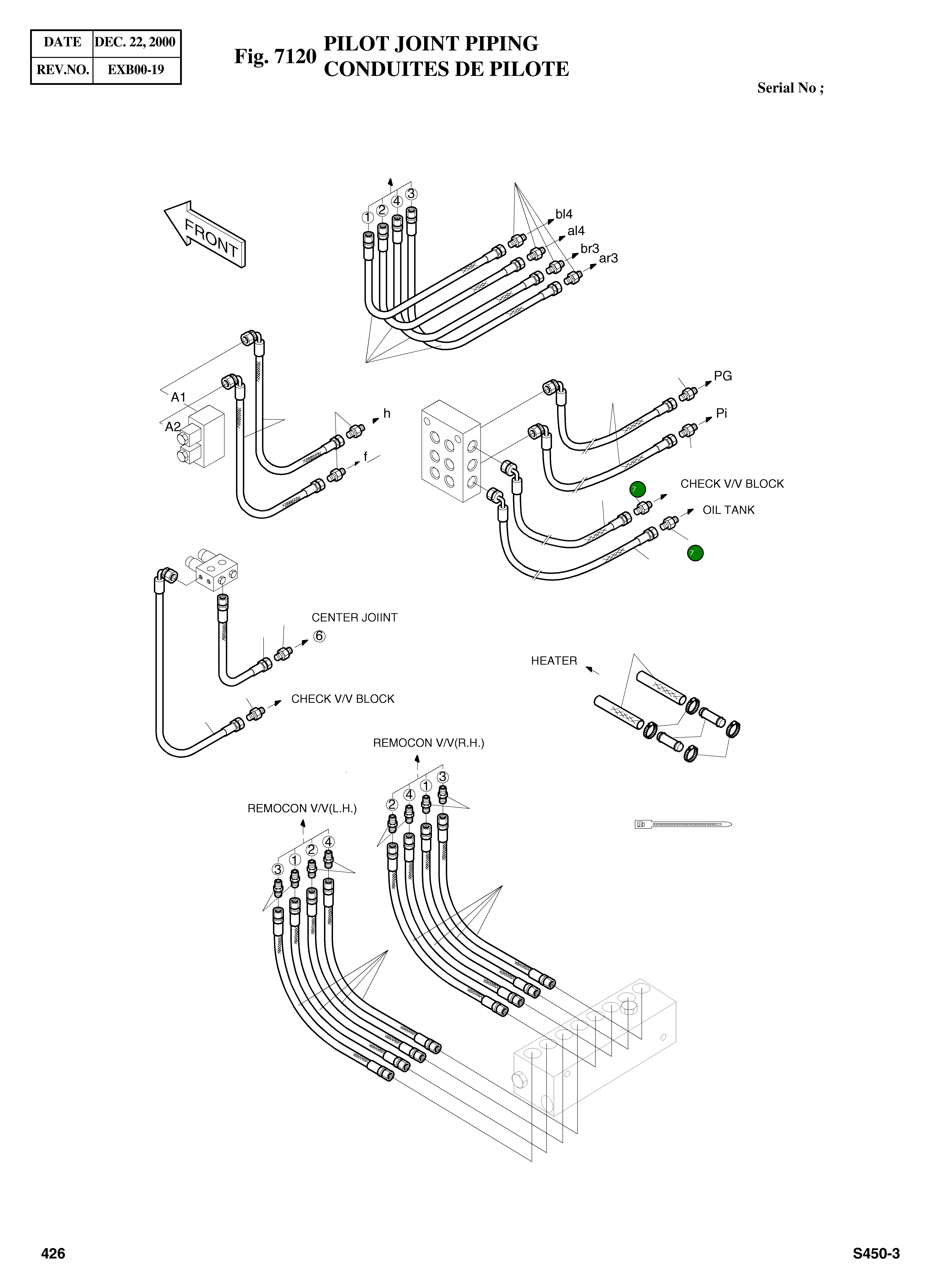 | DATE | DEC. 22, 2000 |
|---|---|
| REV.NO. | EXB00-19 |

Fig. 7120 PILOT JOINT PIPING
CONDUITES DE PILOTE

Serial No ;

FRONT

① ② ④ ③

bl4
al4
br3
ar3

A1
A2

h
f

PG
Pi

7
CHECK V/V BLOCK
OIL TANK
7

CENTER JOIINT
⑥

CHECK V/V BLOCK

HEATER

REMOCON V/V(R.H.)
② ④ ① ③

REMOCON V/V(L.H.)
③ ① ② ④

426

S450-3