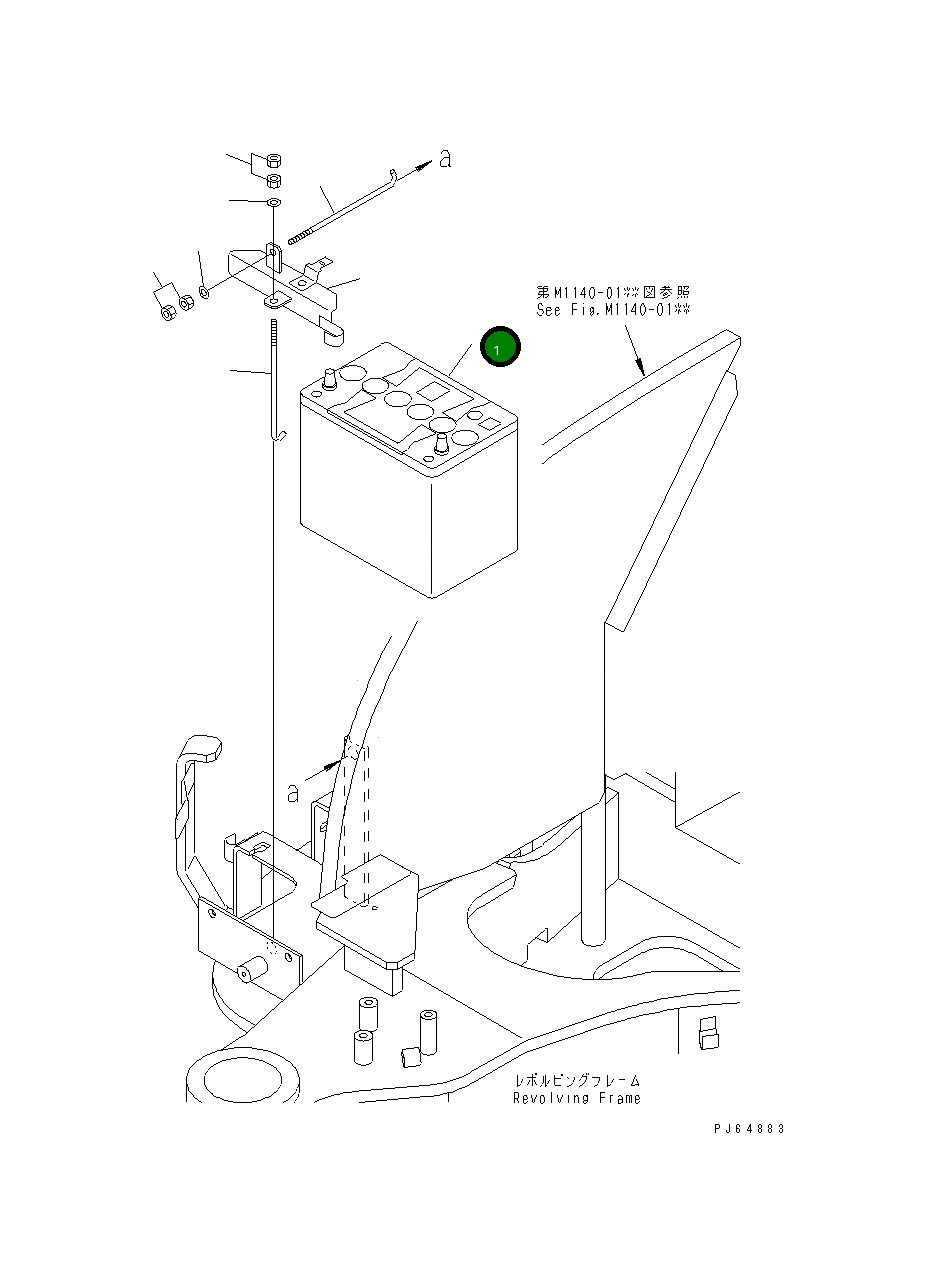 a

第M1140-01※※図参照
See Fig.M1140-01※※

1

a

レボルビングフレーム
Revolving Frame

PJ64883