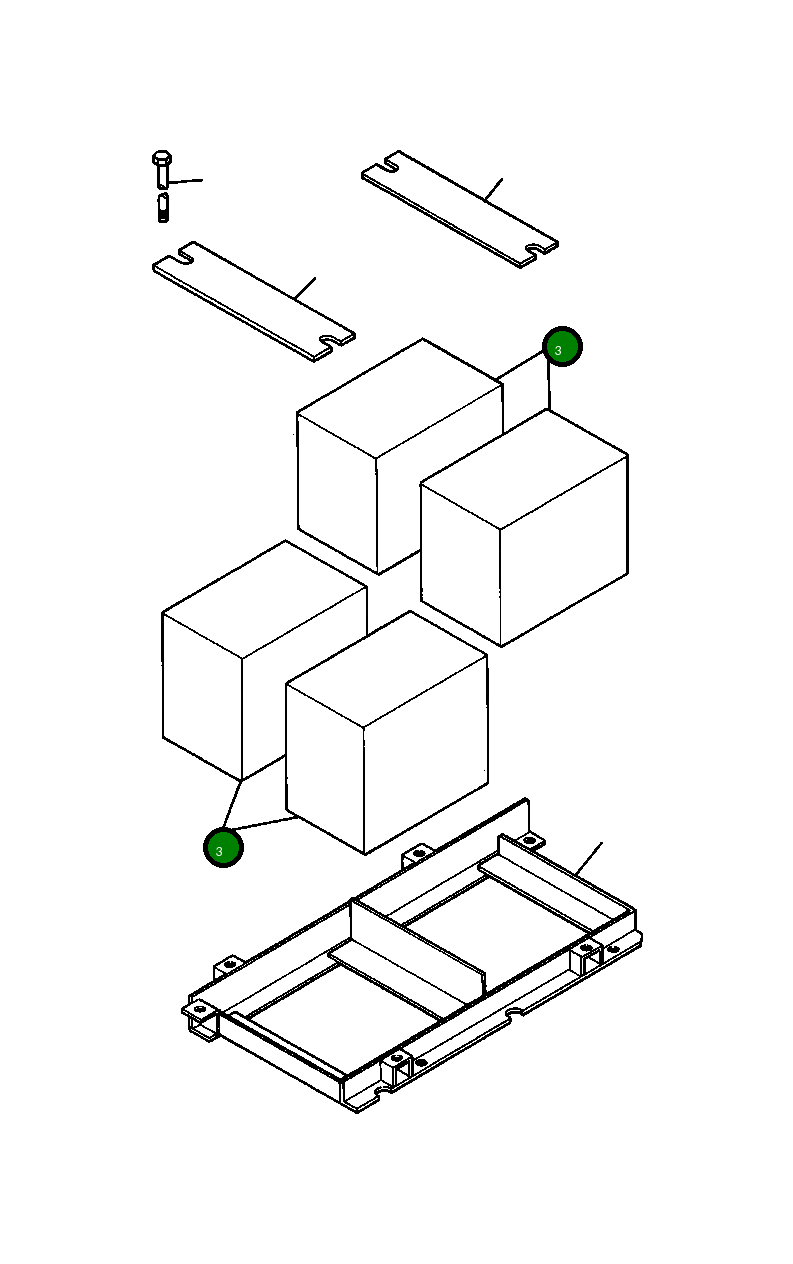 3

3