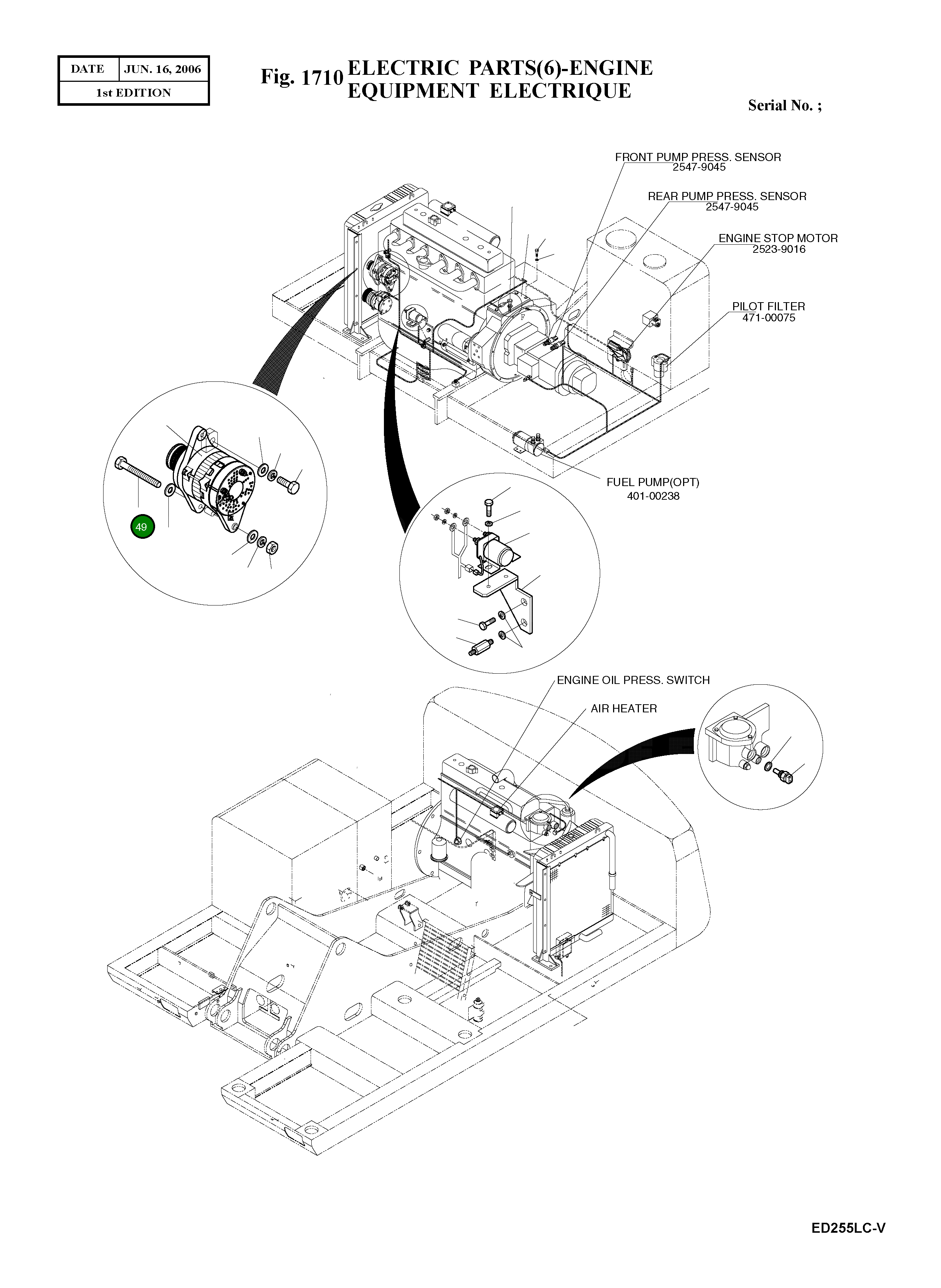 | DATE | JUN. 16, 2006 |
|---|---|
| 1st EDITION | |

Fig. 1710 ELECTRIC PARTS(6)-ENGINE
EQUIPMENT ELECTRIQUE

Serial No. ;

FRONT PUMP PRESS. SENSOR
2547-9045

REAR PUMP PRESS. SENSOR
2547-9045

ENGINE STOP MOTOR
2523-9016

PILOT FILTER
471-00075

FUEL PUMP(OPT)
401-00238

49

ENGINE OIL PRESS. SWITCH

AIR HEATER

ED255LC-V