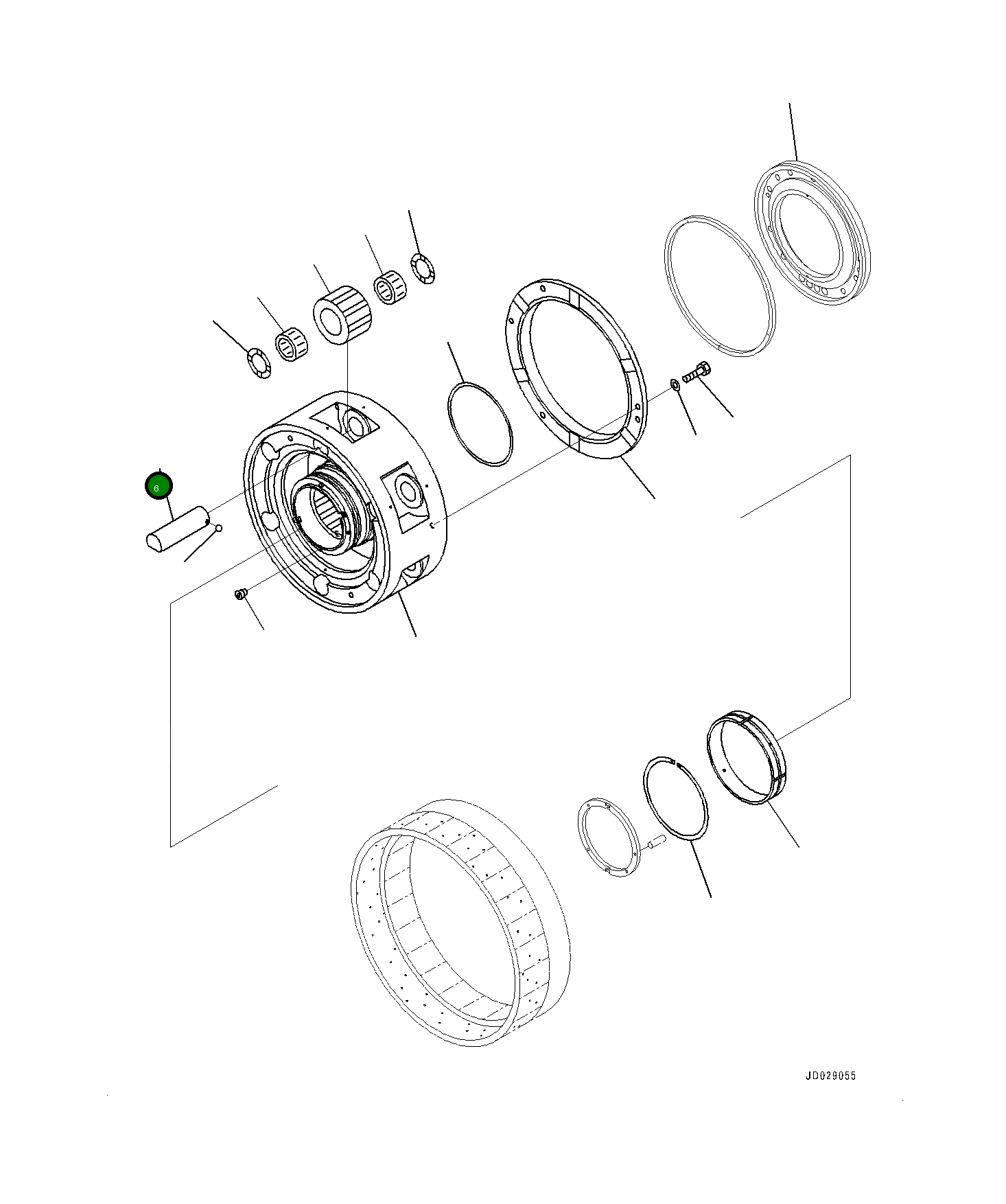 6

JD029055