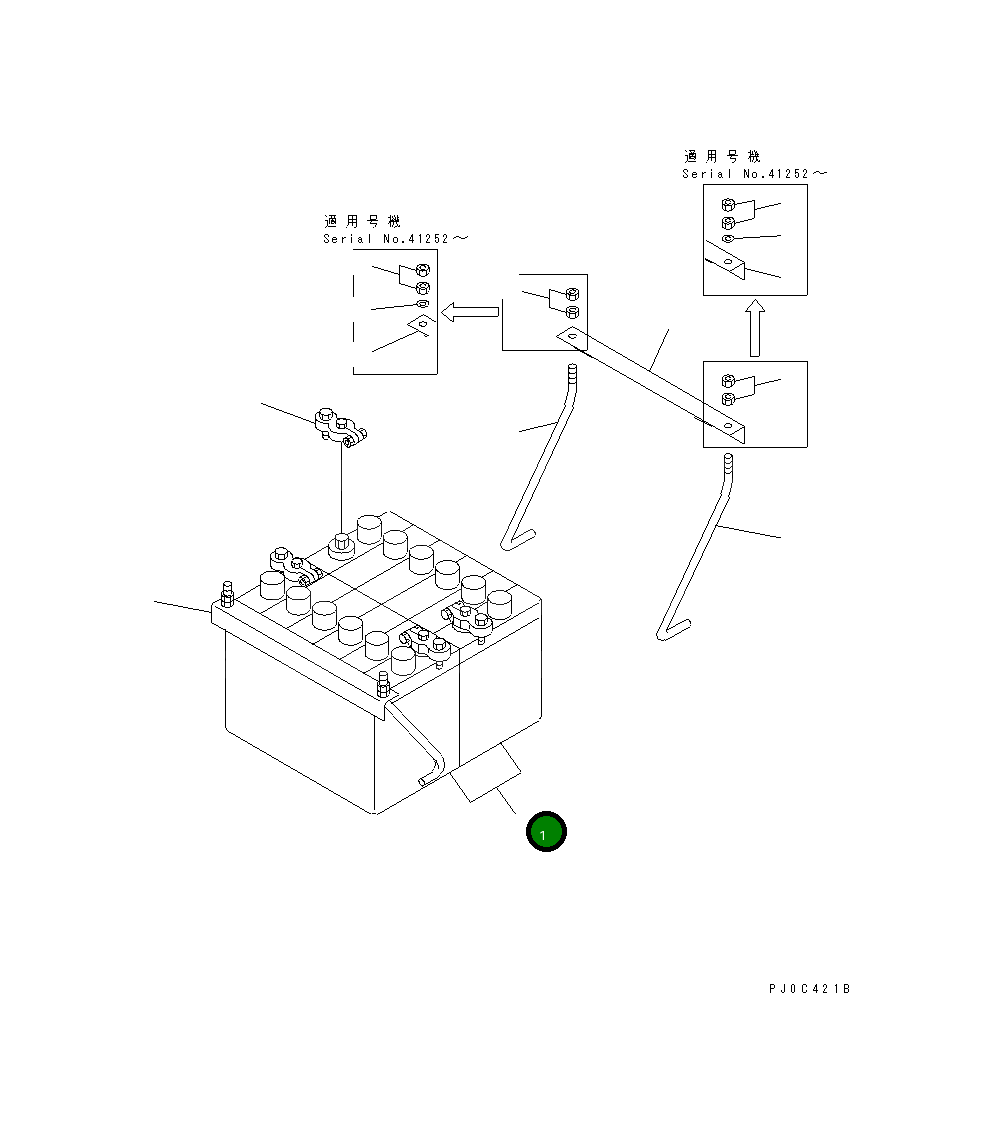 適用号機
Serial No.41252～

適用号機
Serial No.41252～

1

PJ0C421B