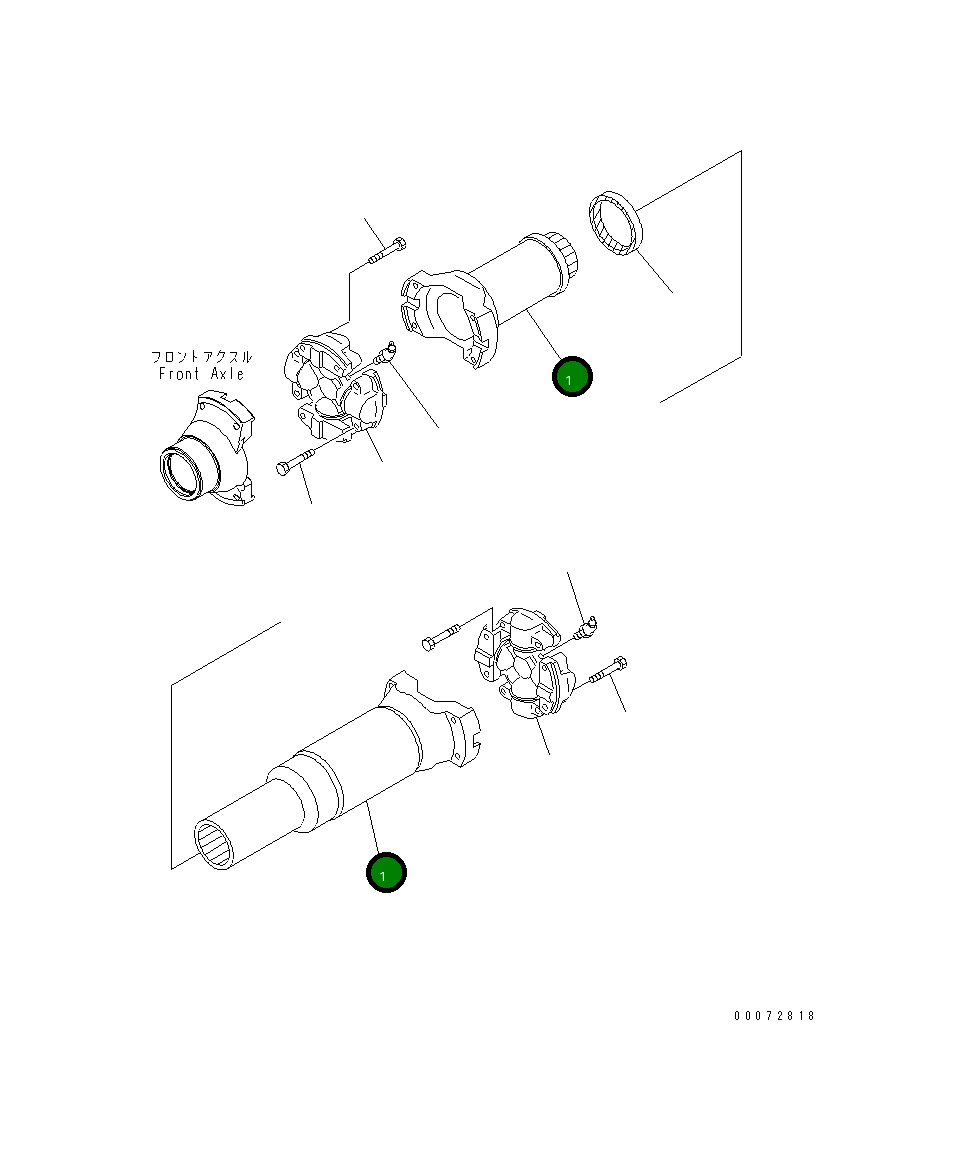 フロントアクスル
Front Axle

1

1

00072818