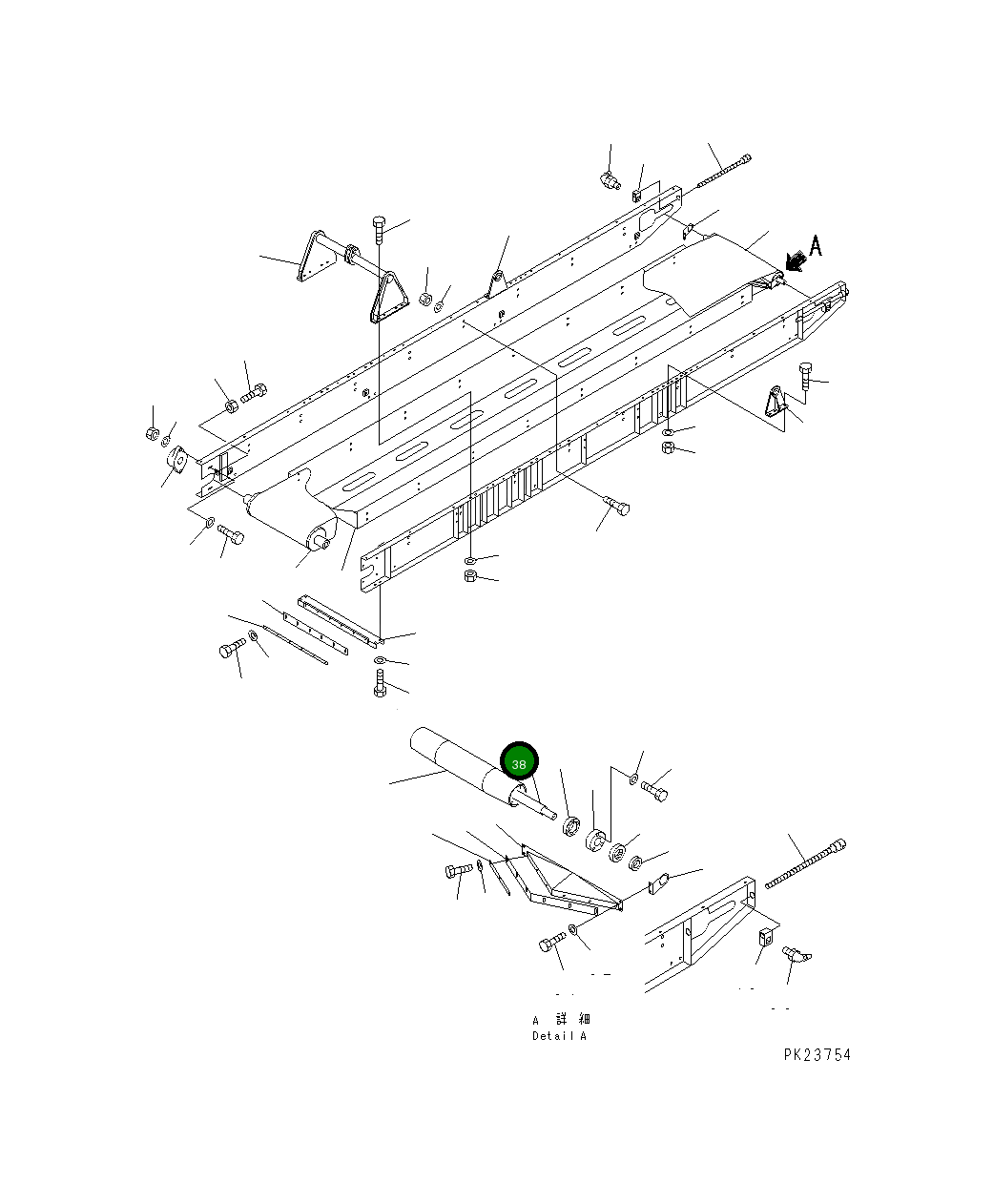 A

38

A 詳 細
Detail A

PK23754