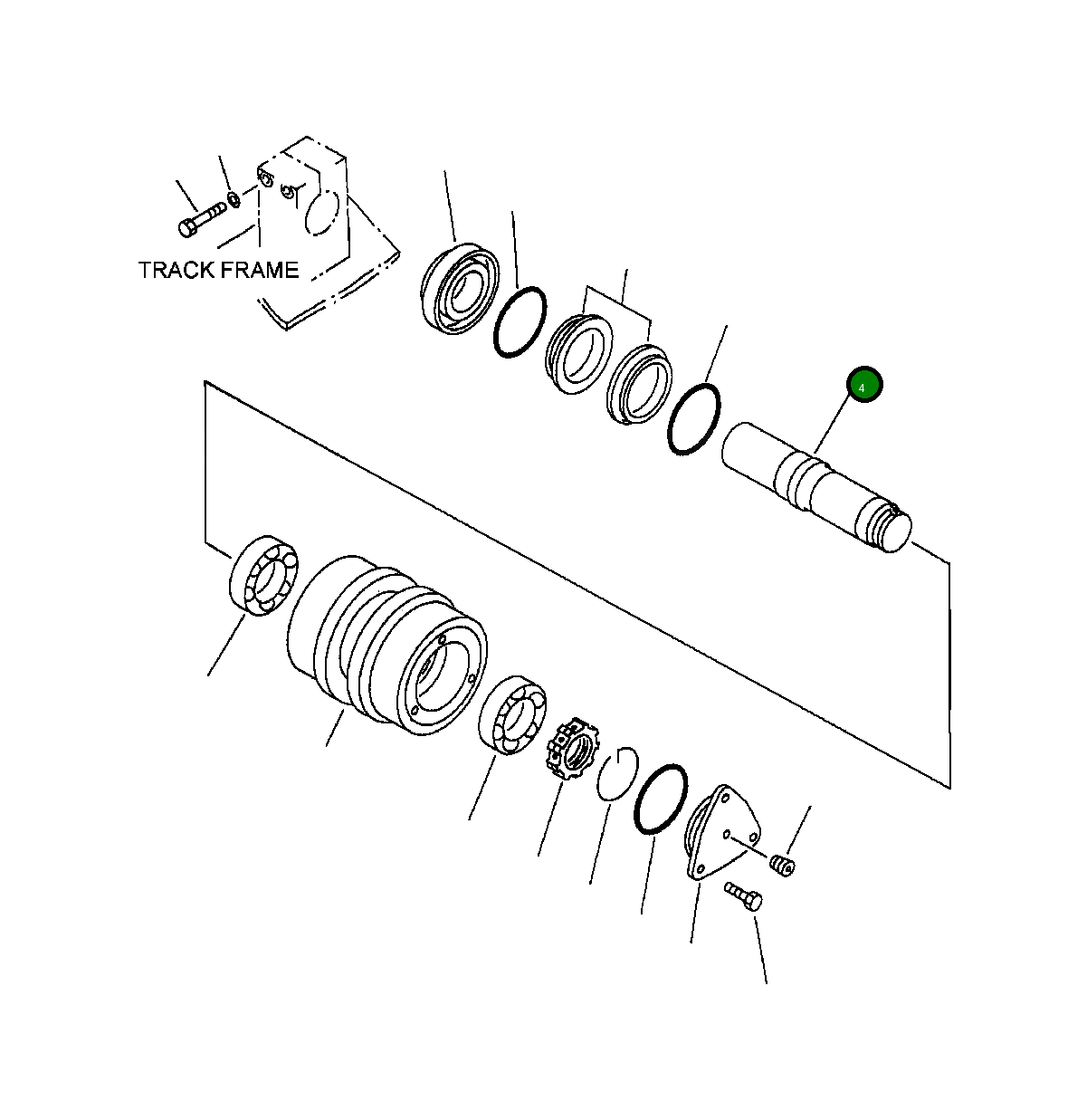 TRACK FRAME

4