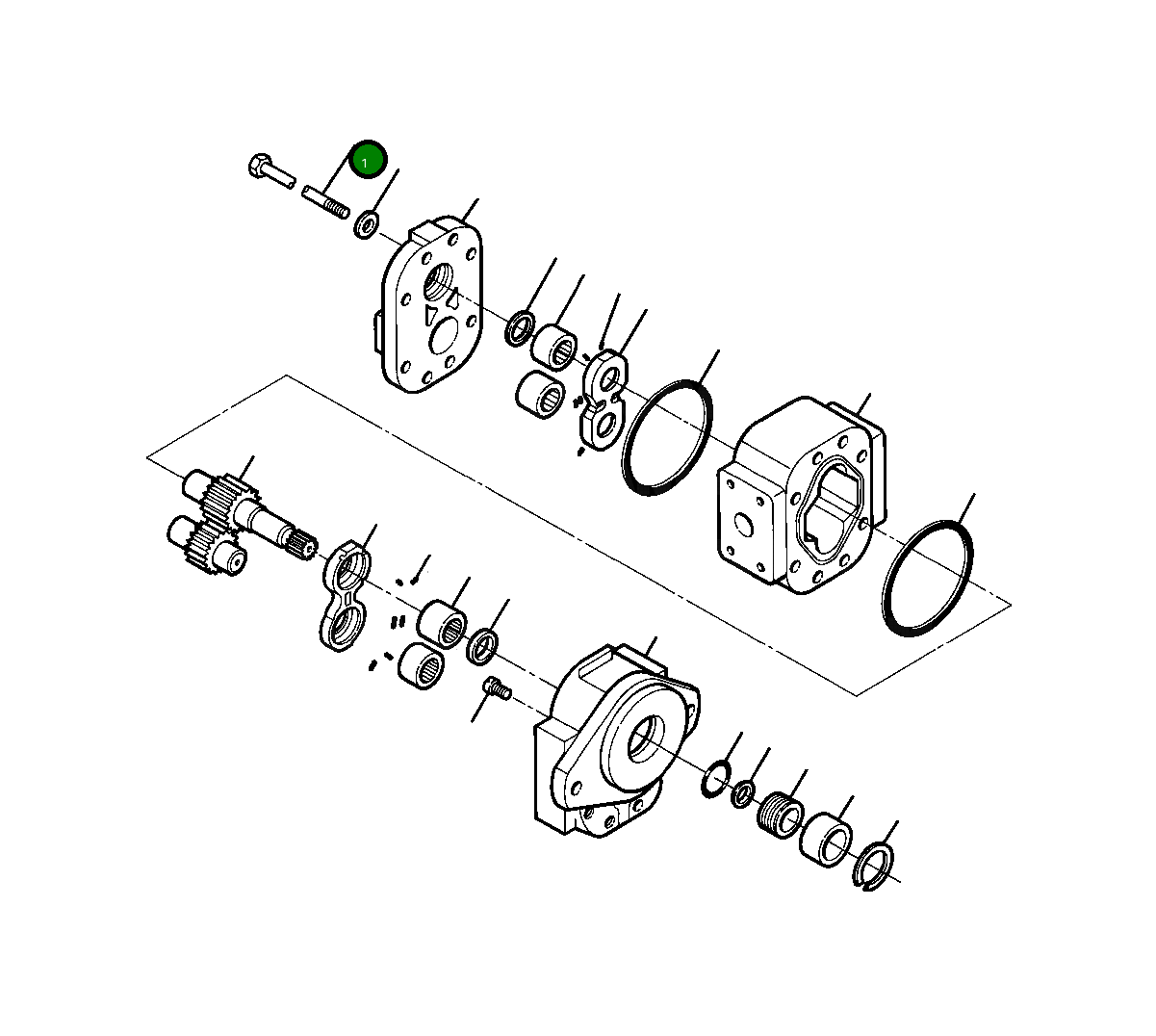 1