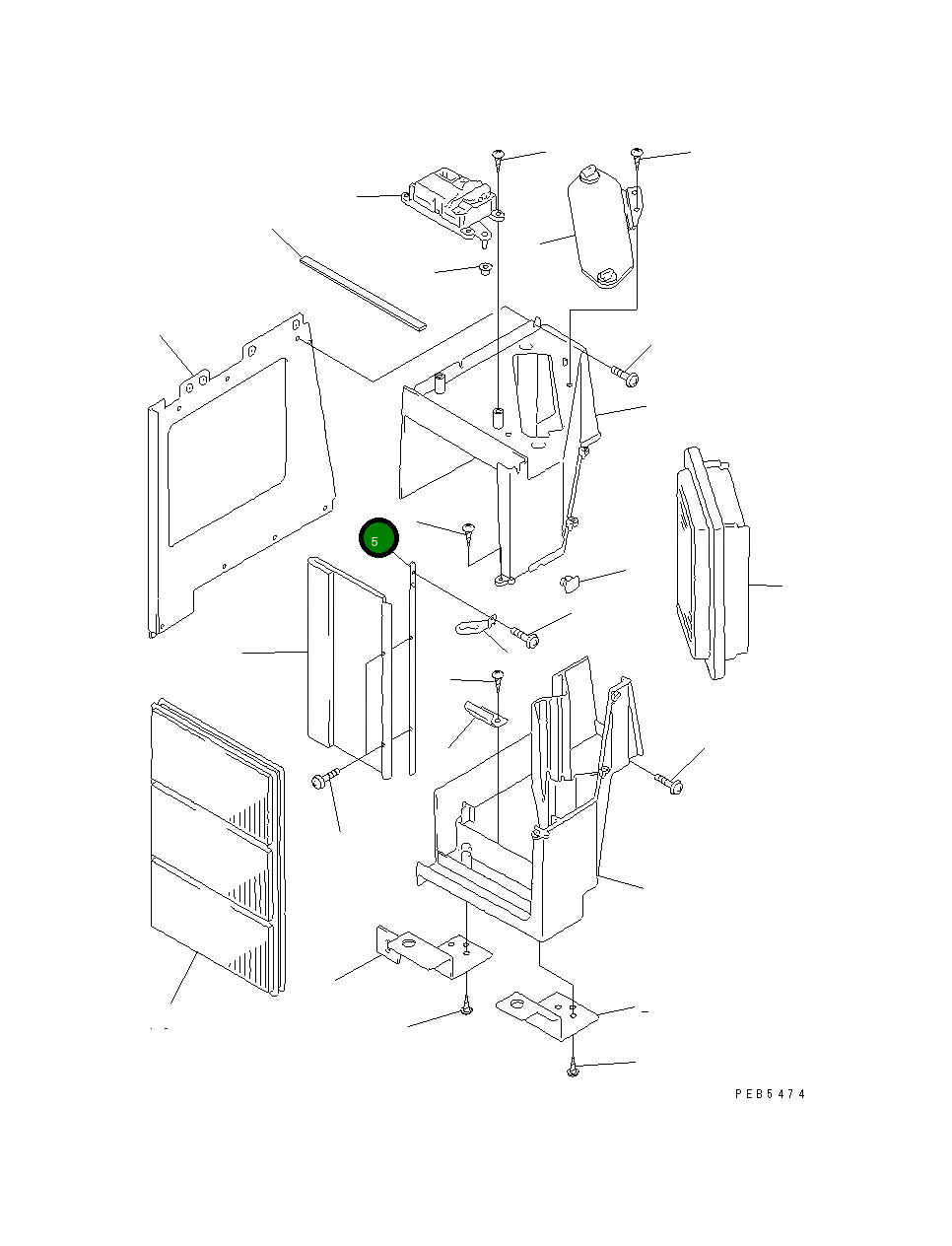 5

PEB5474