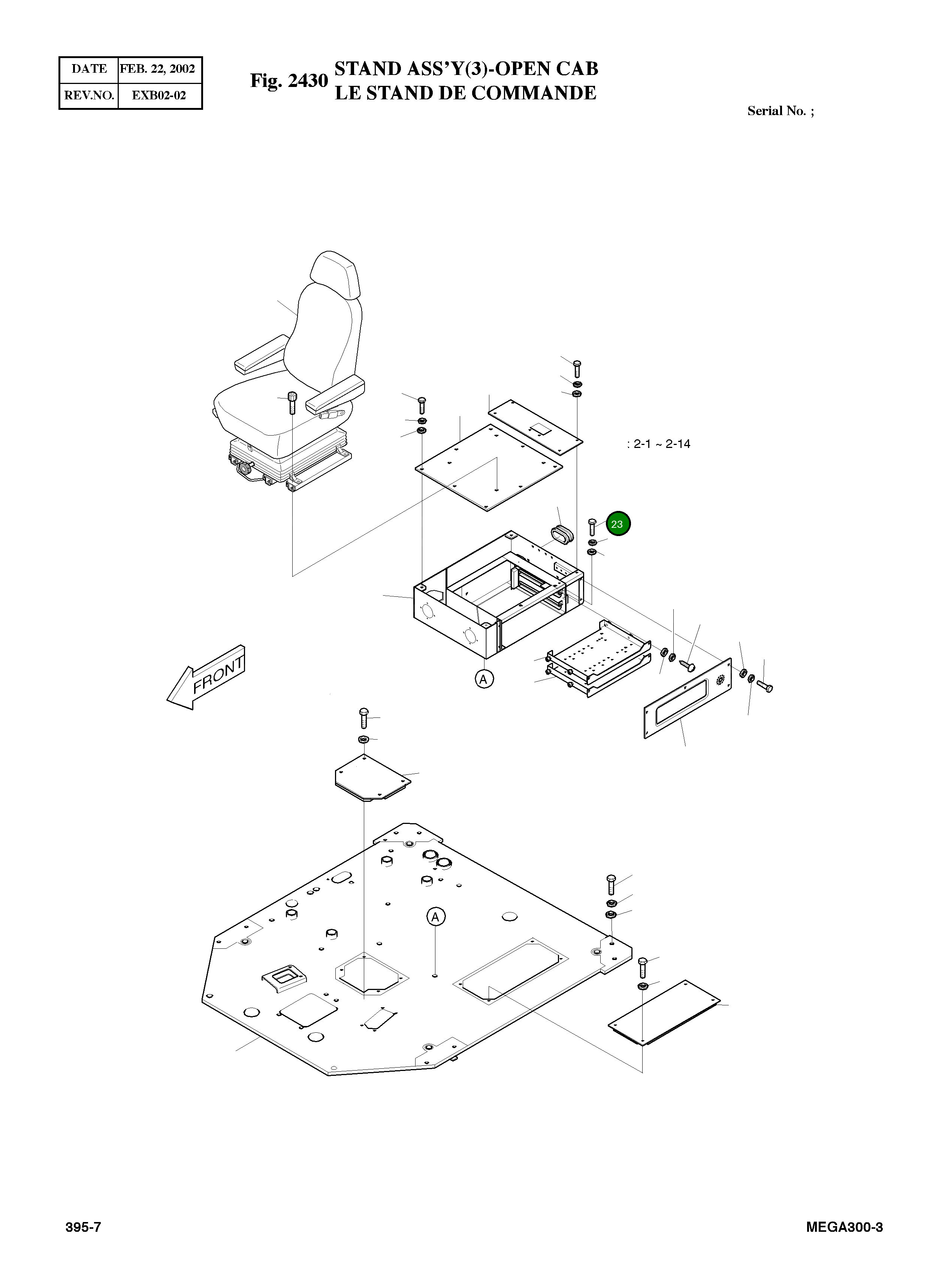 | DATE | FEB. 22, 2002 |
|---|---|
| REV.NO. | EXB02-02 |

Fig. 2430 STAND ASS'Y(3)-OPEN CAB
LE STAND DE COMMANDE

Serial No. ;

: 2-1 ~ 2-14

23

FRONT

A

A

395-7

MEGA300-3