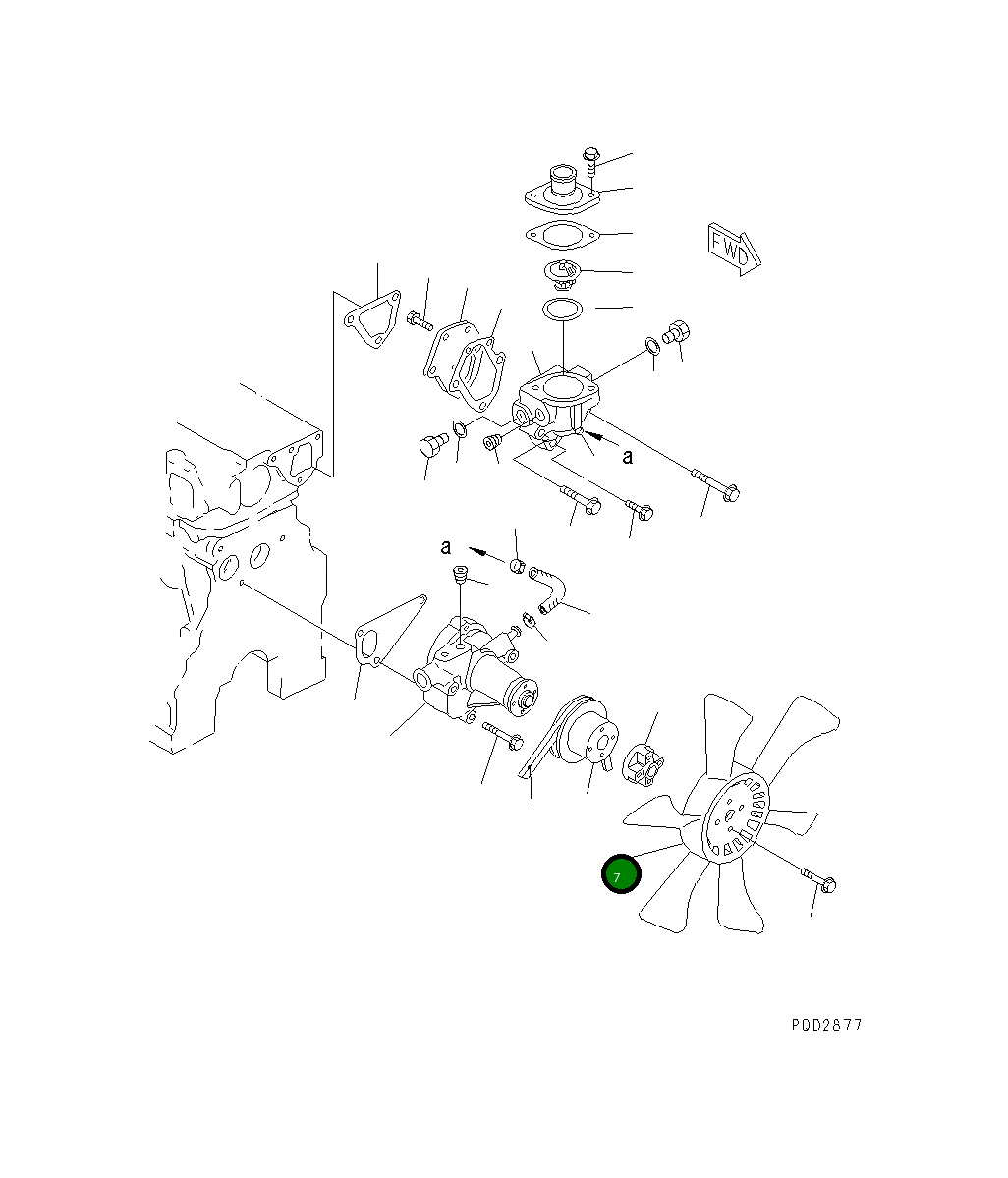 FWD

a

a

7

P0D2877