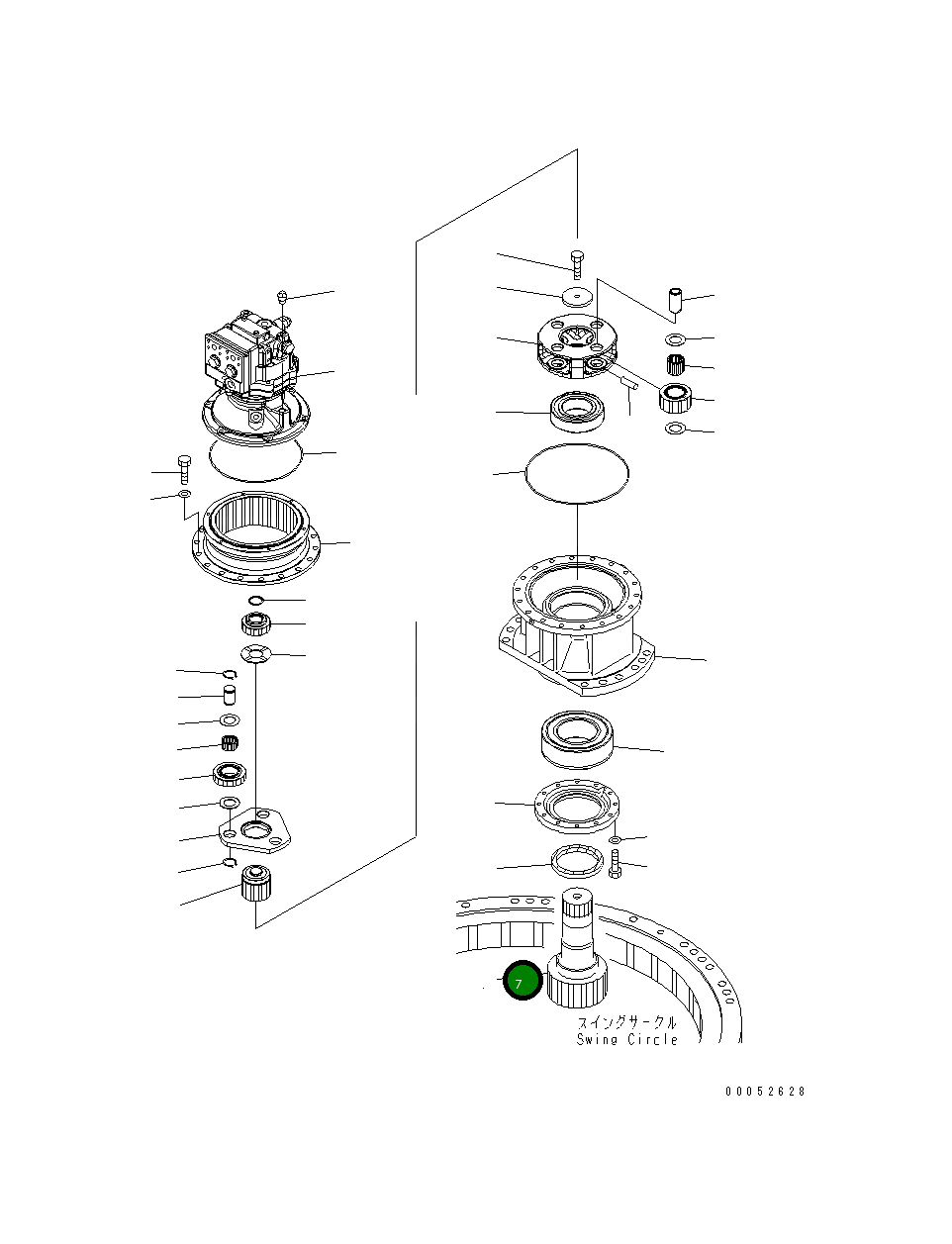 7

スイングサークル
Swing Circle

00052628