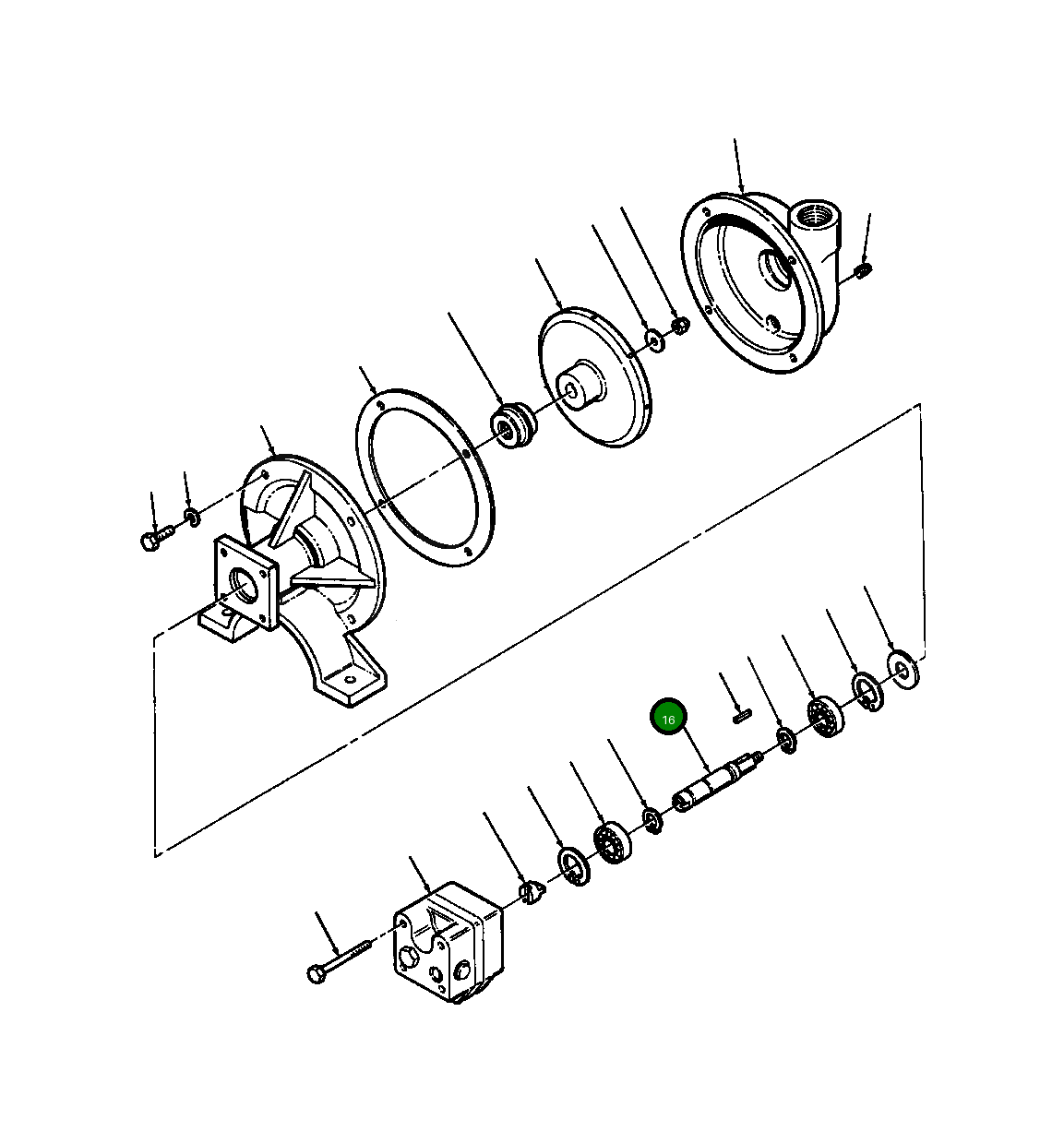 16