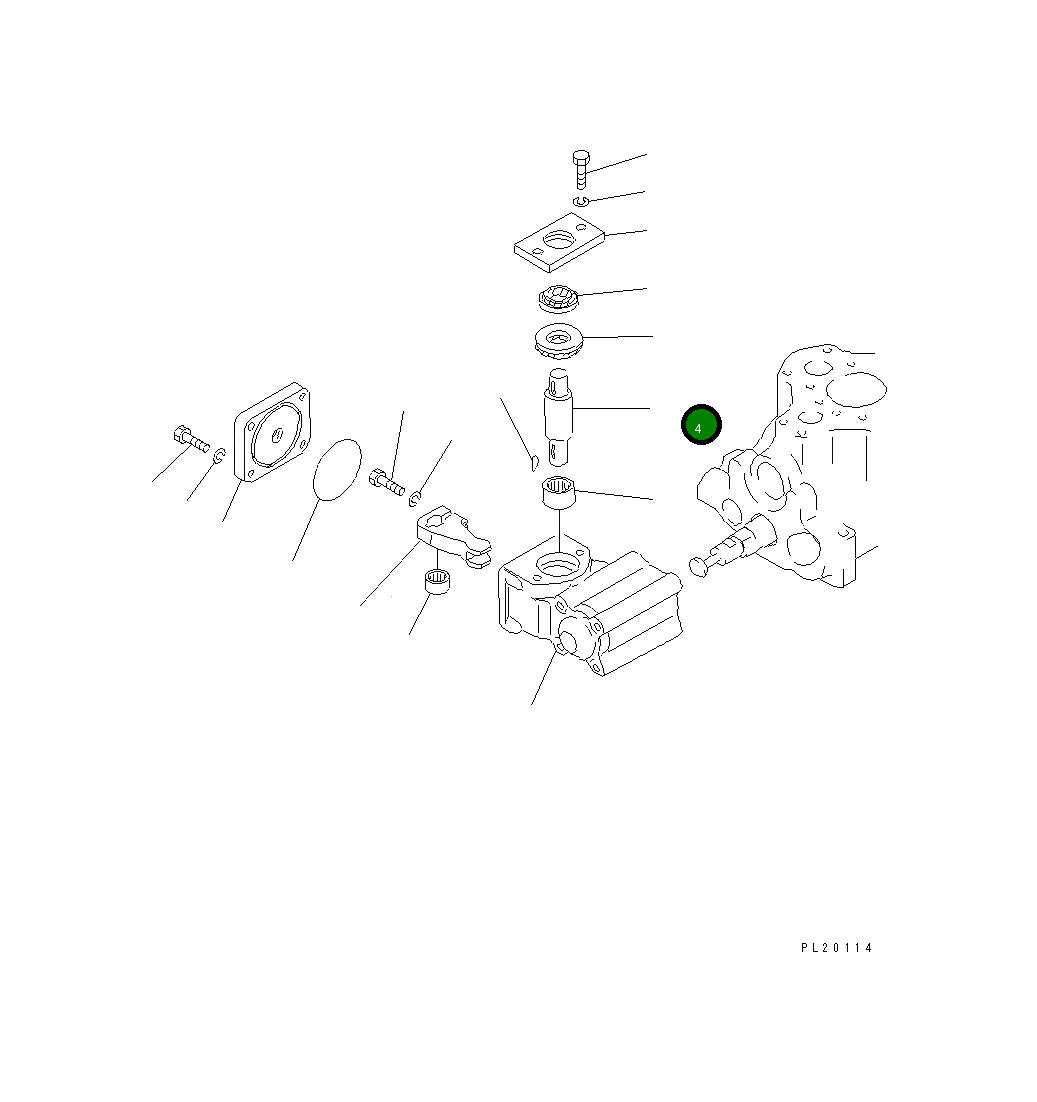 4

PL20114