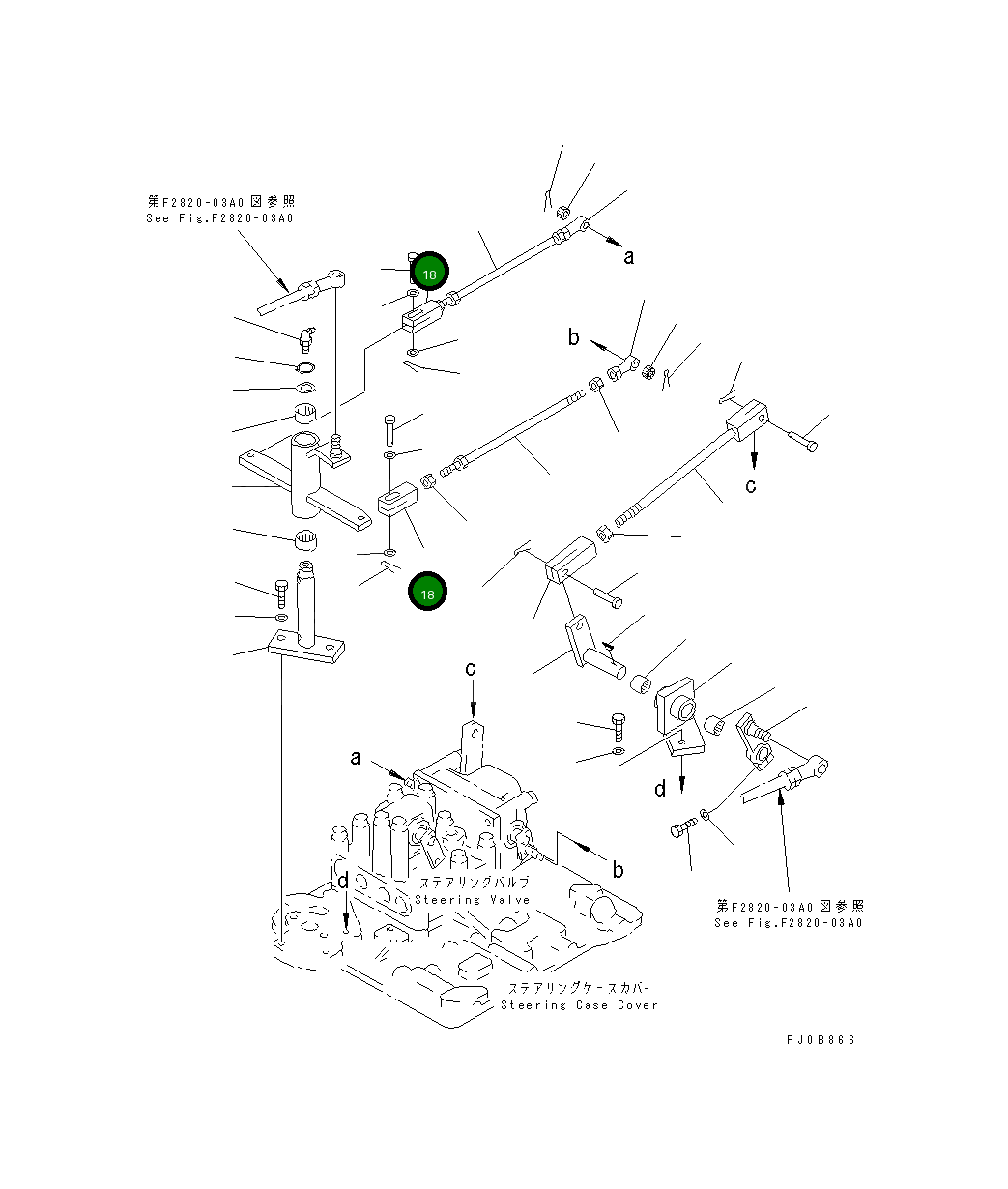 第F2820-03A0図参照
See Fig.F2820-03A0

18

a

b

c

18

c

a

d

b

d

ステアリングバルブ
Steering Valve

第F2820-03A0図参照
See Fig.F2820-03A0

ステアリングケースカバー
Steering Case Cover

PJ0B866