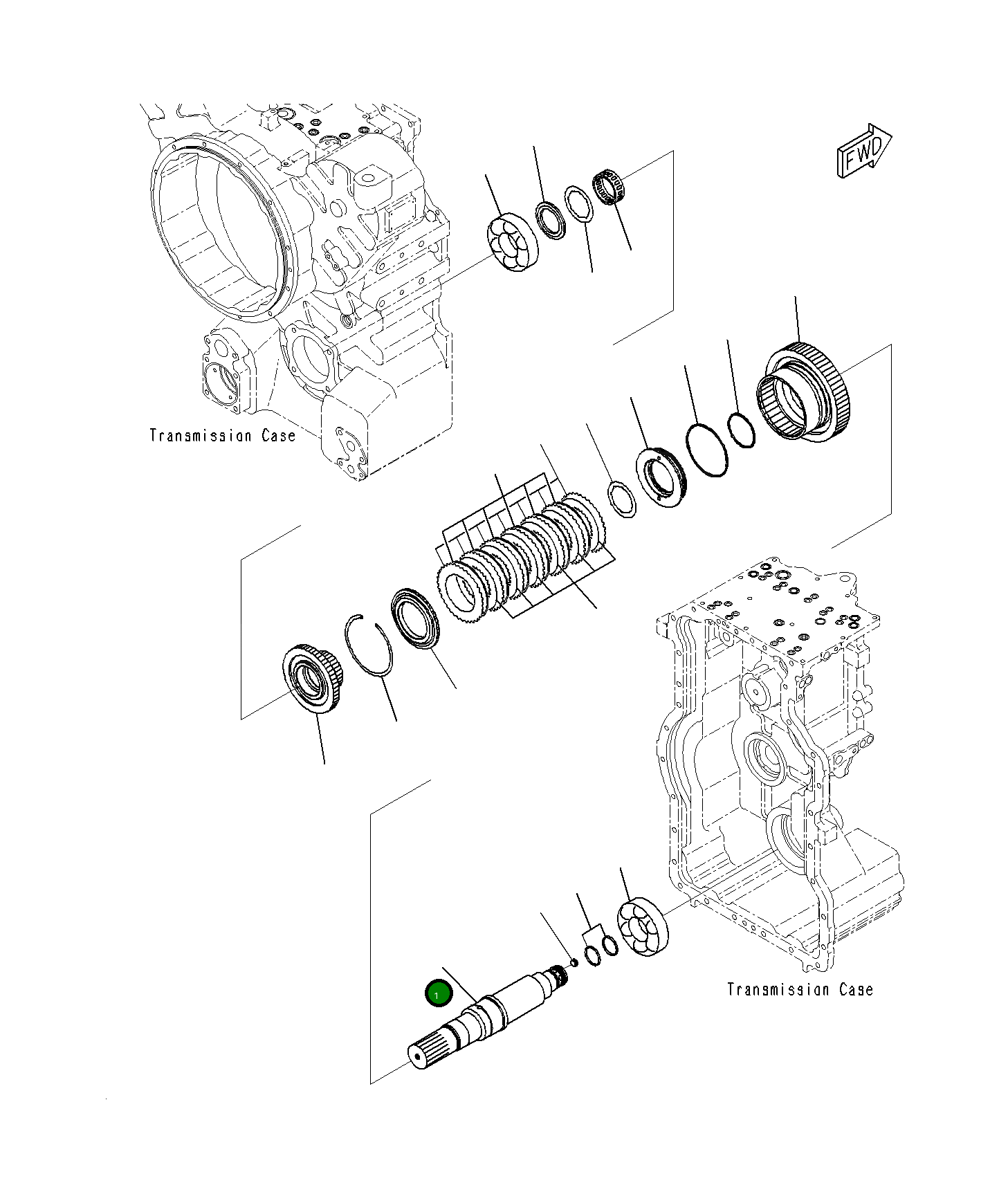 FWD

Transmission Case

Transmission Case

1