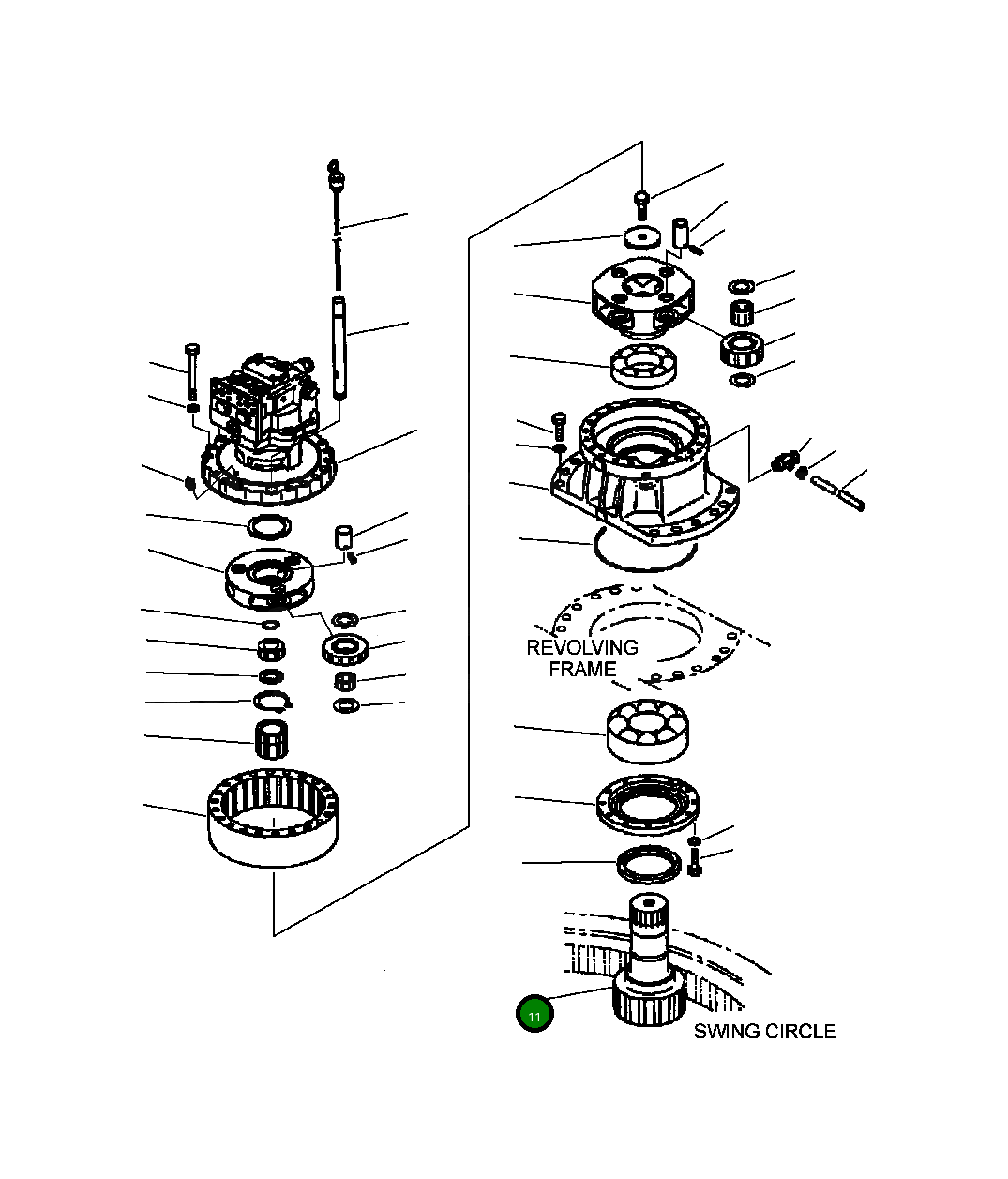 REVOLVING FRAME

11

SWING CIRCLE