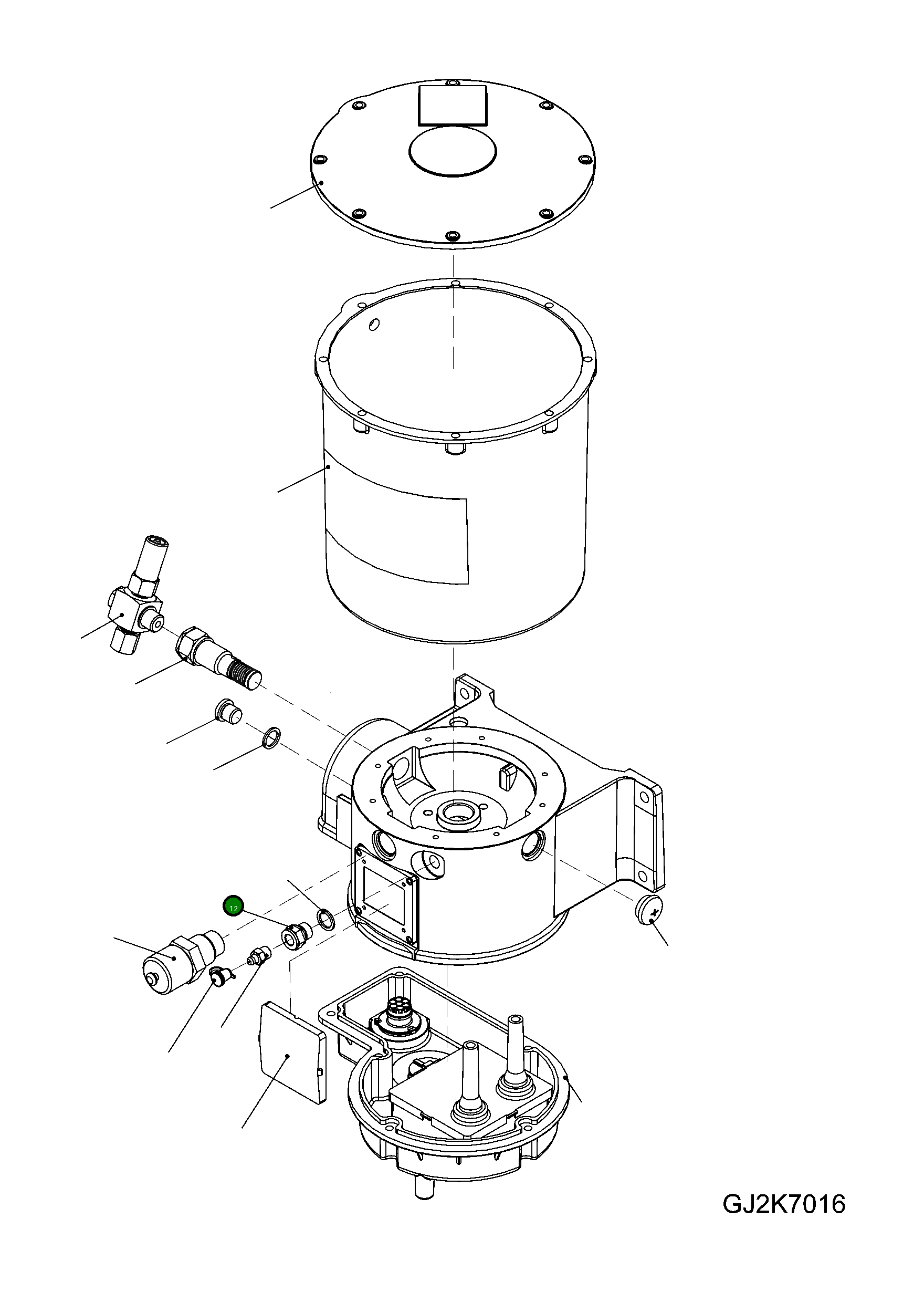 12

GJ2K7016