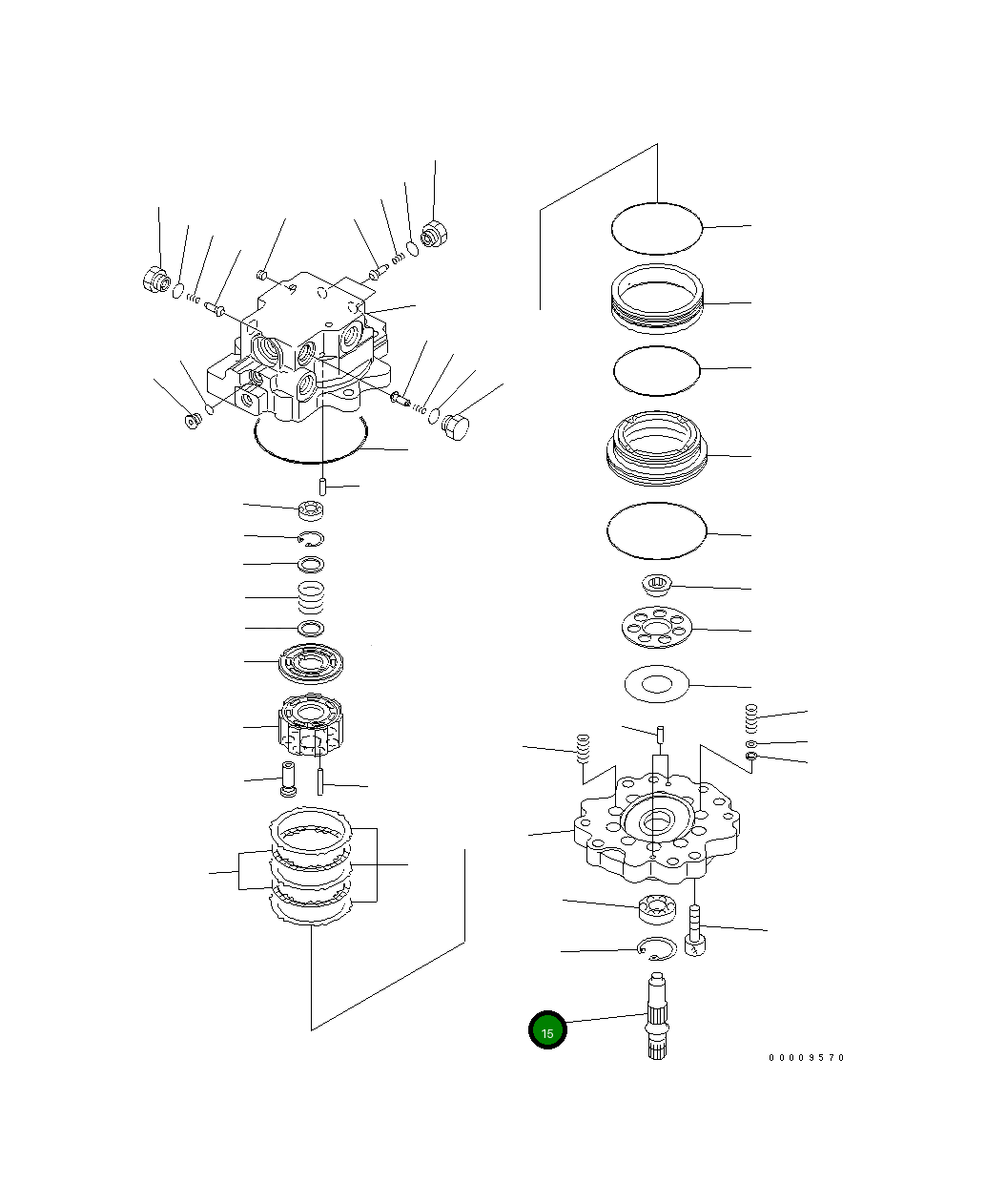 15

00009570