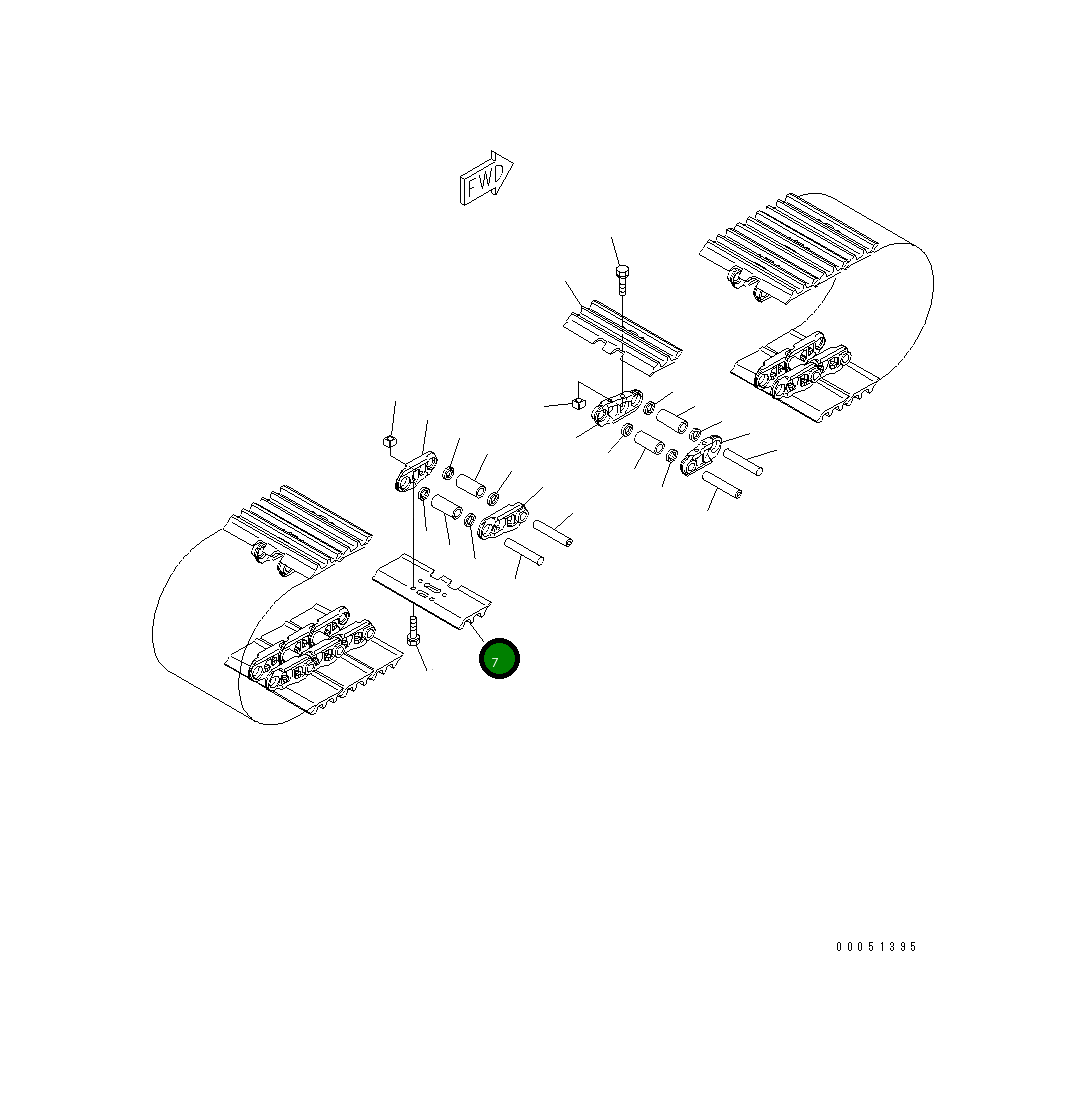 FWD

7

00051395