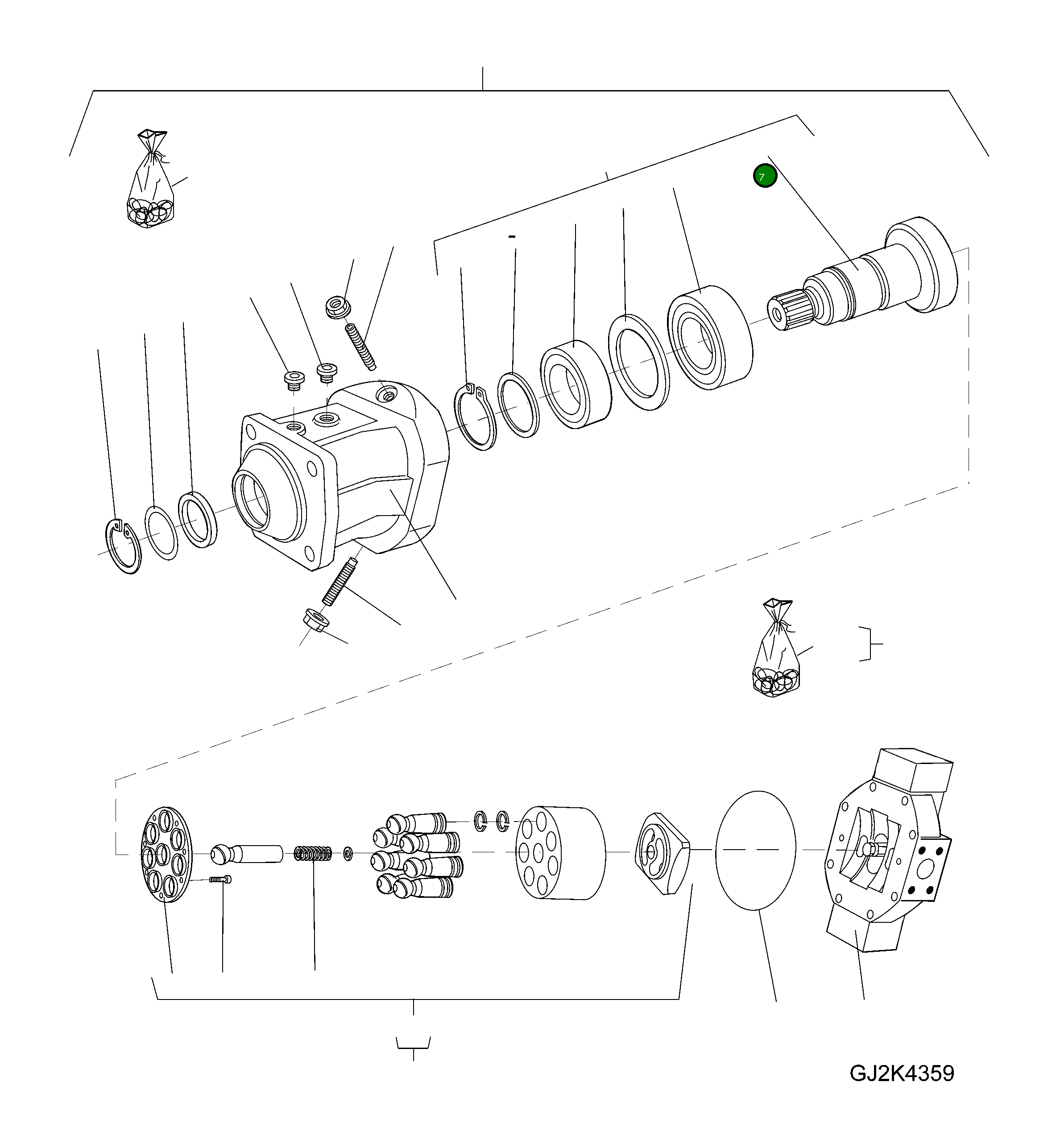 7

GJ2K4359