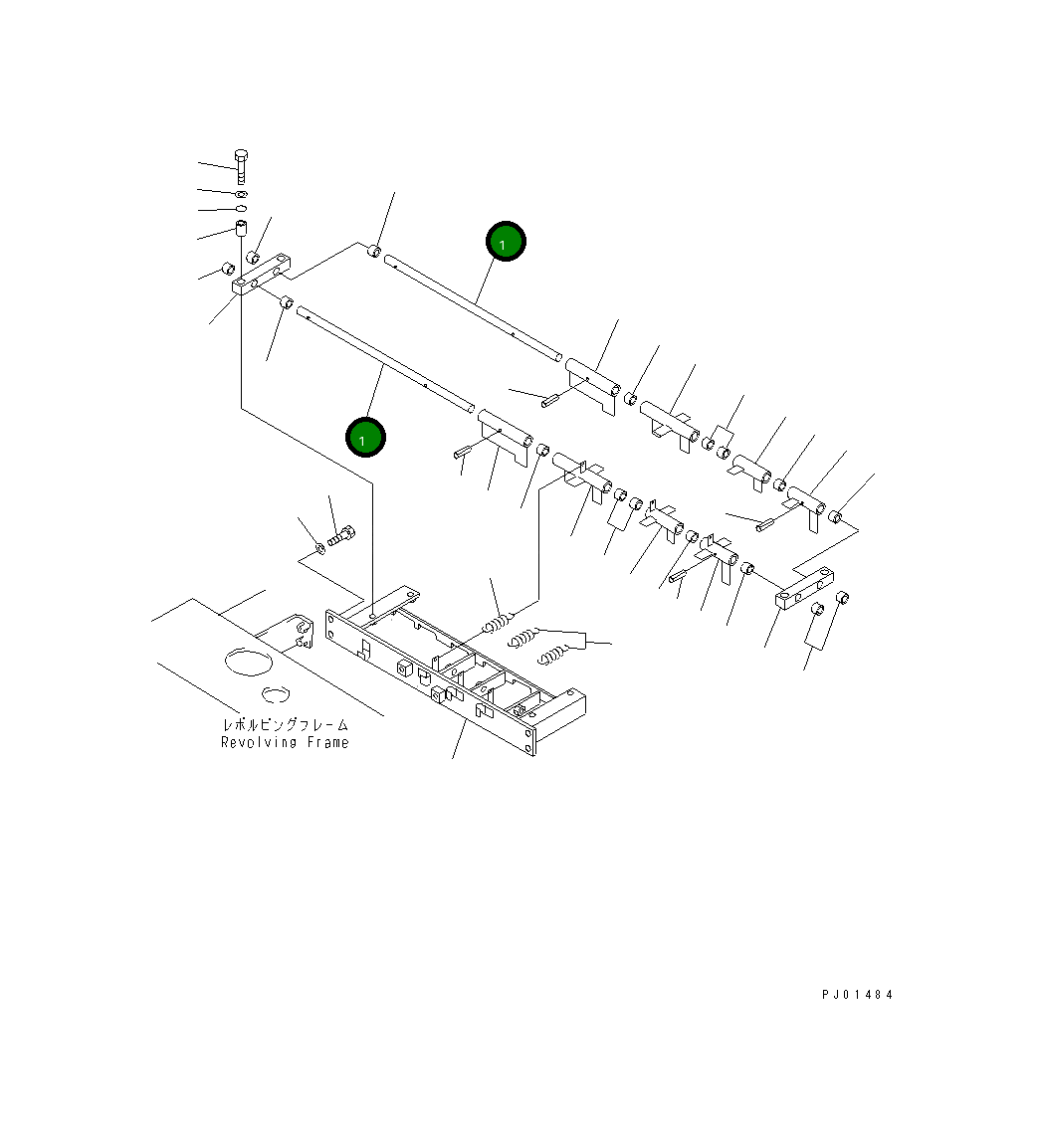 1
1
レボルビングフレーム
Revolving Frame
PJ01484