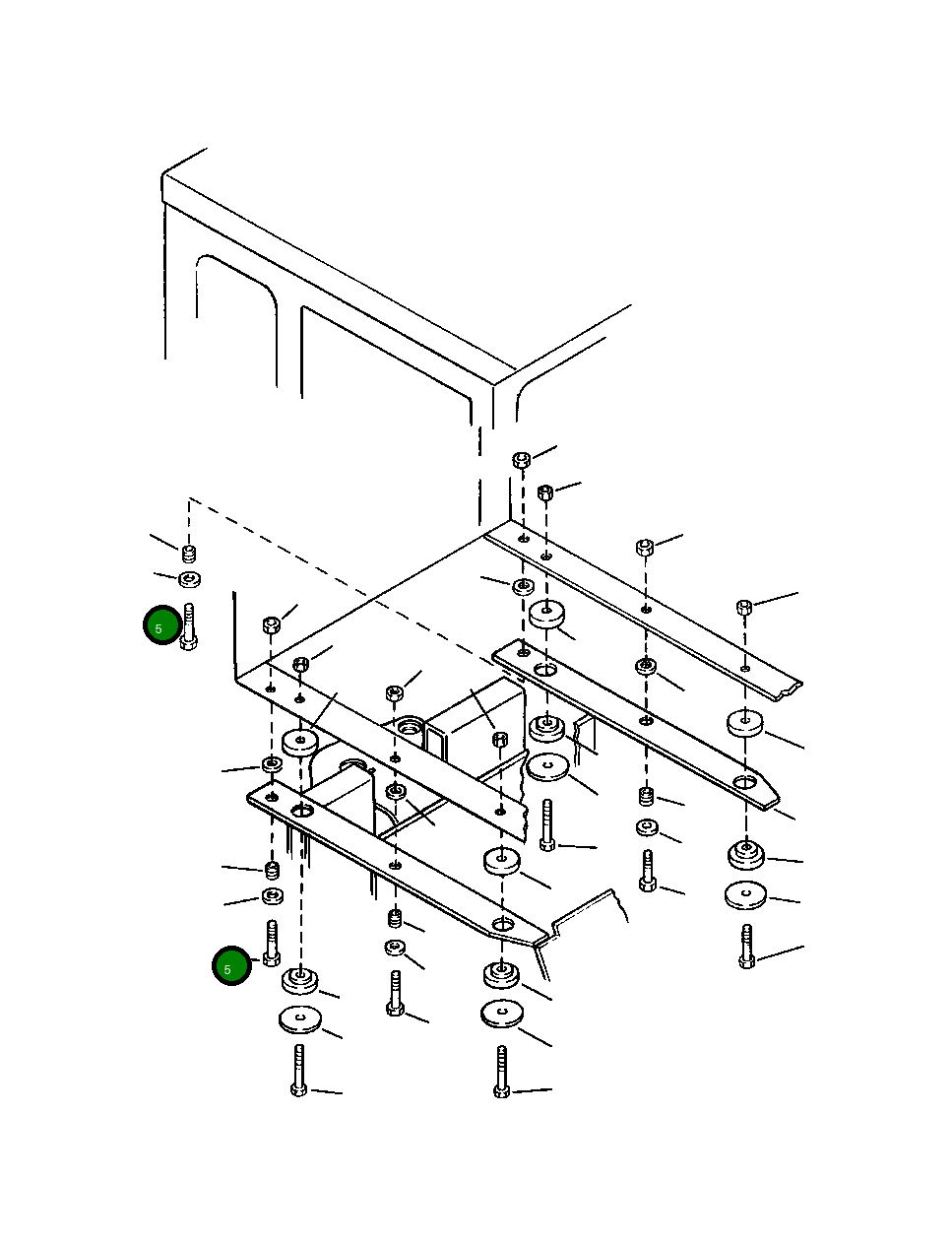 5

5