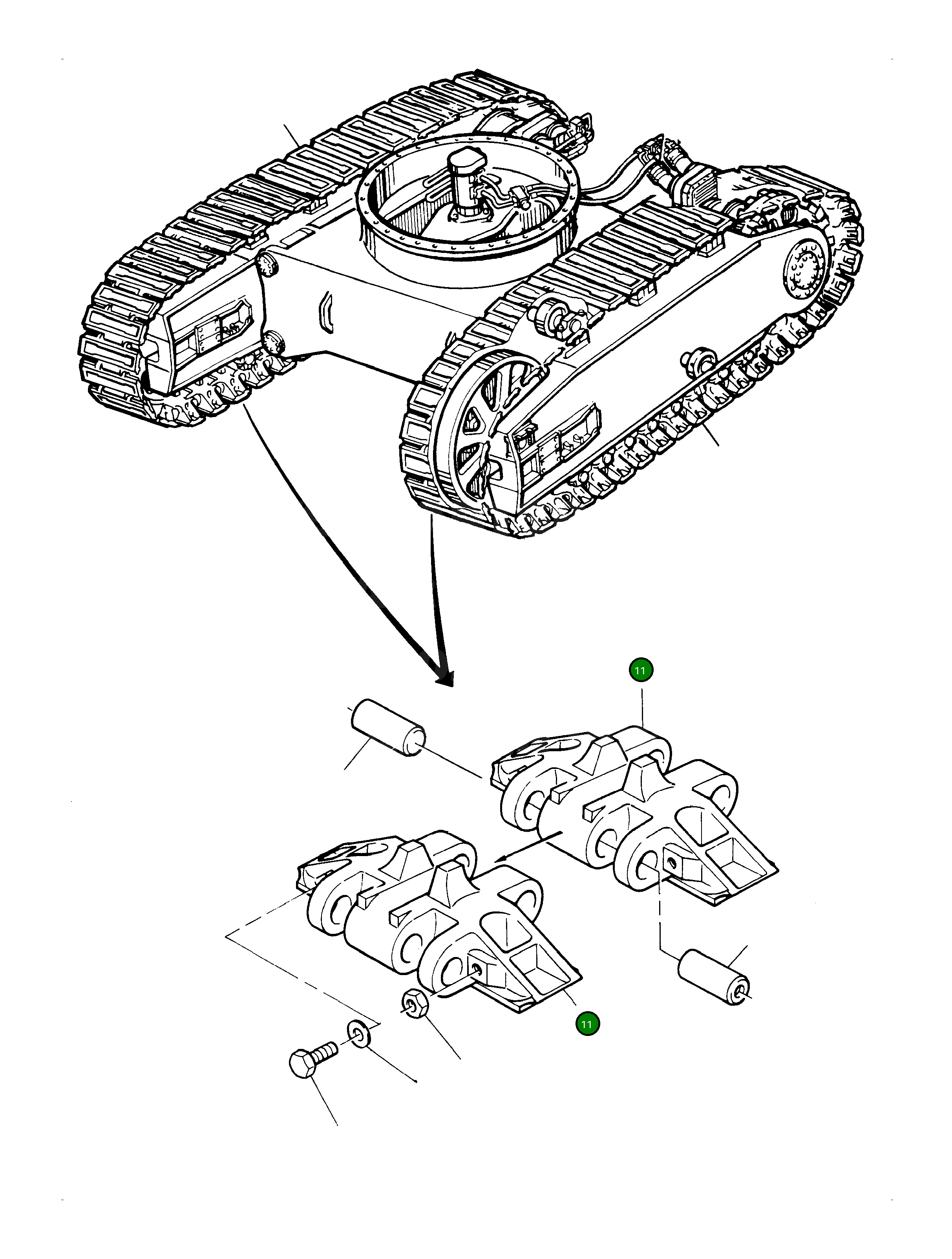 11

11