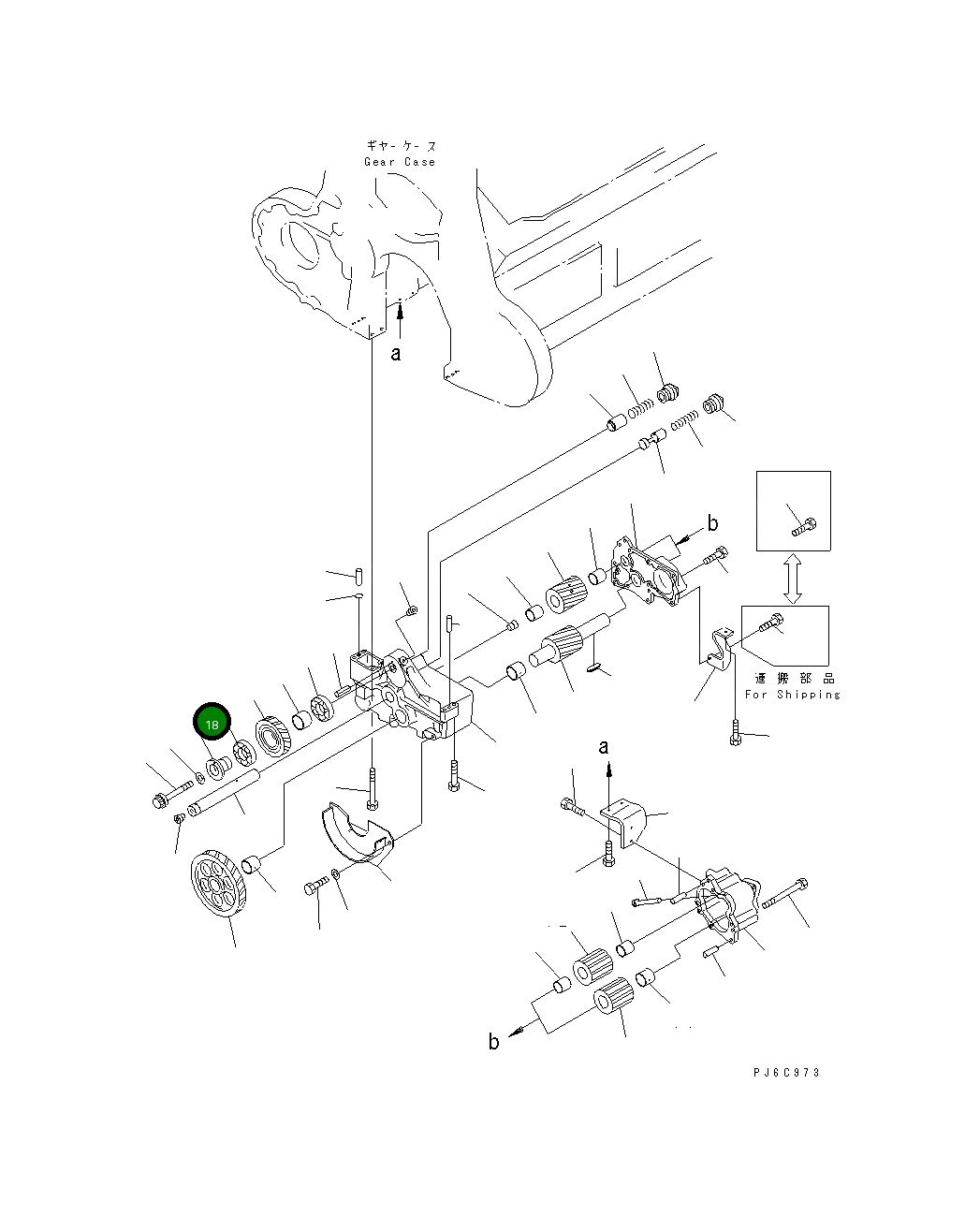 ギヤーケース
Gear Case

a

b

運搬部品
For Shipping

18

a

b

PJ6C973