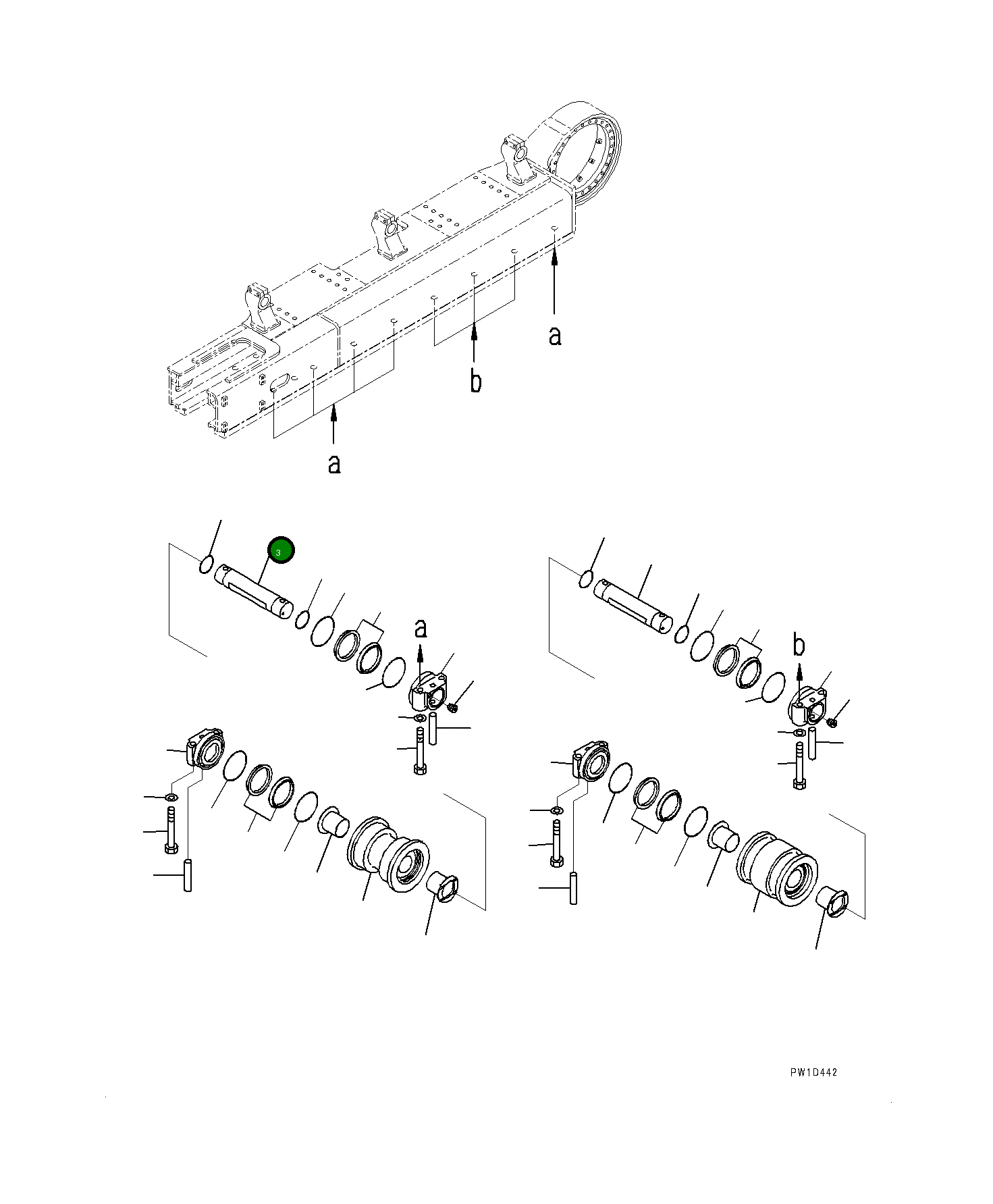 a

b

a

3

a

b

PW1D442