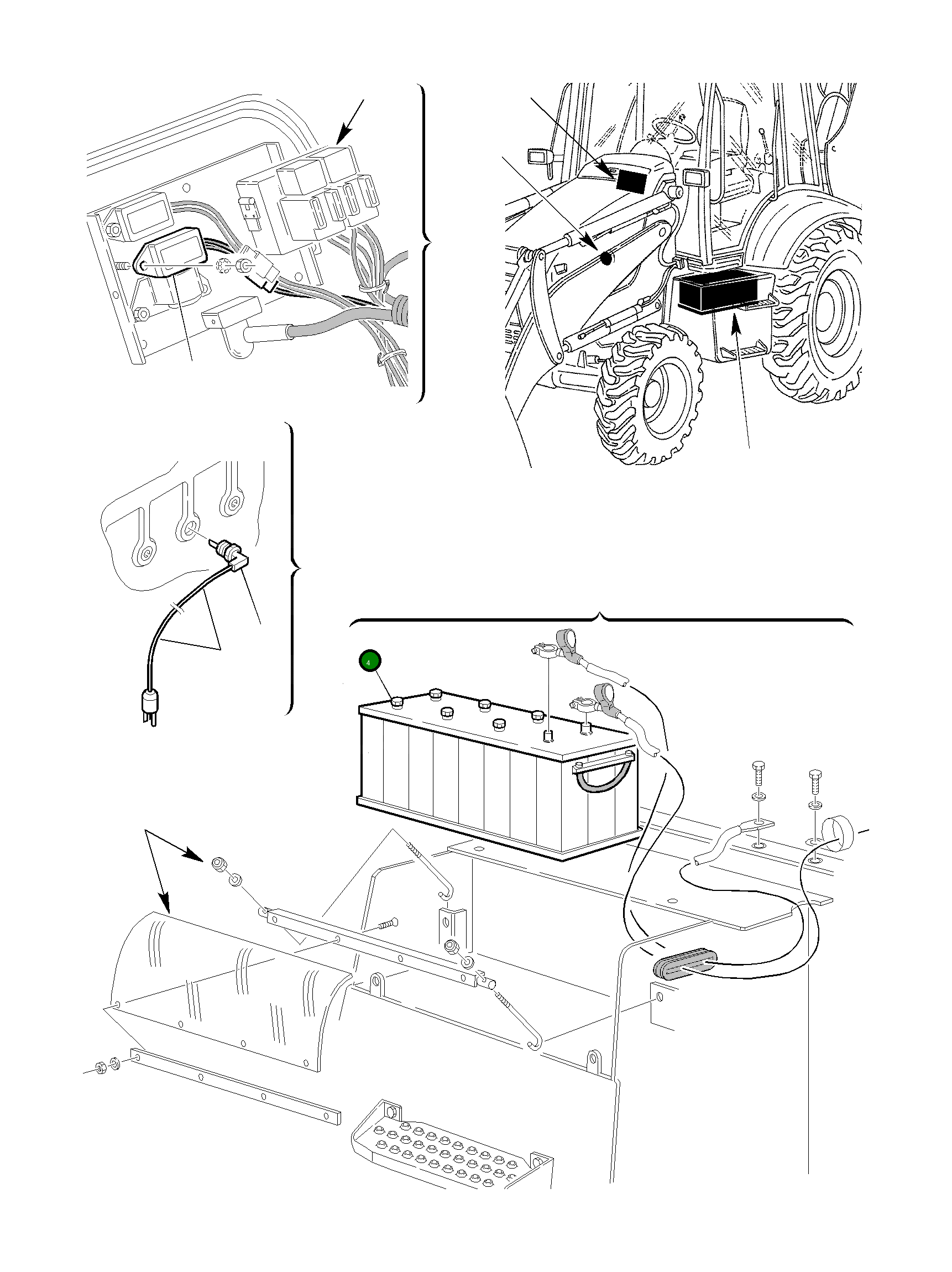 4