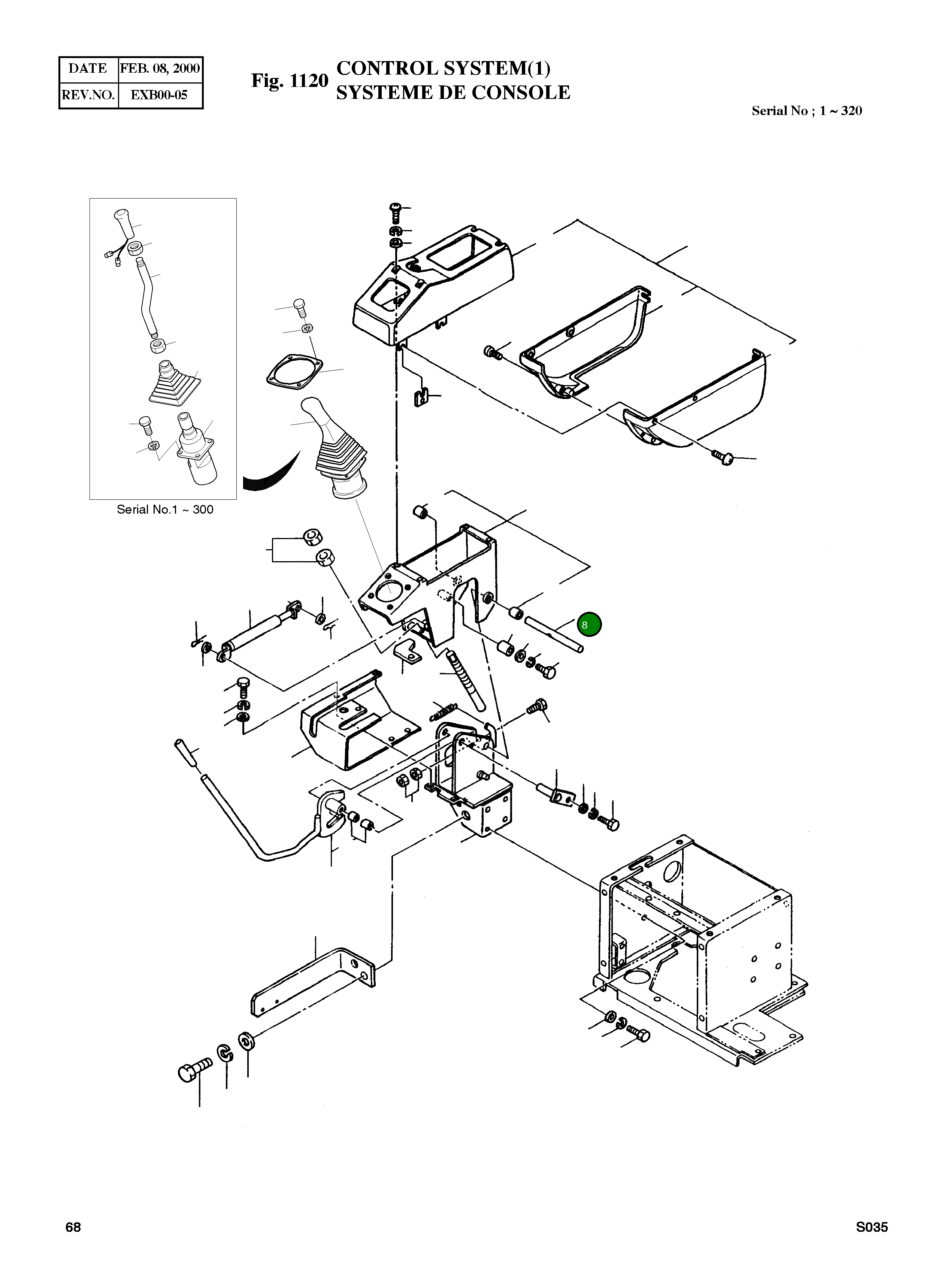 | DATE | FEB. 08, 2000 |
|---|---|
| REV.NO. | EXB00-05 |

Fig. 1120 CONTROL SYSTEM(1)
SYSTEME DE CONSOLE

Serial No ; 1 ~ 320

Serial No.1 ~ 300

8

68

S035