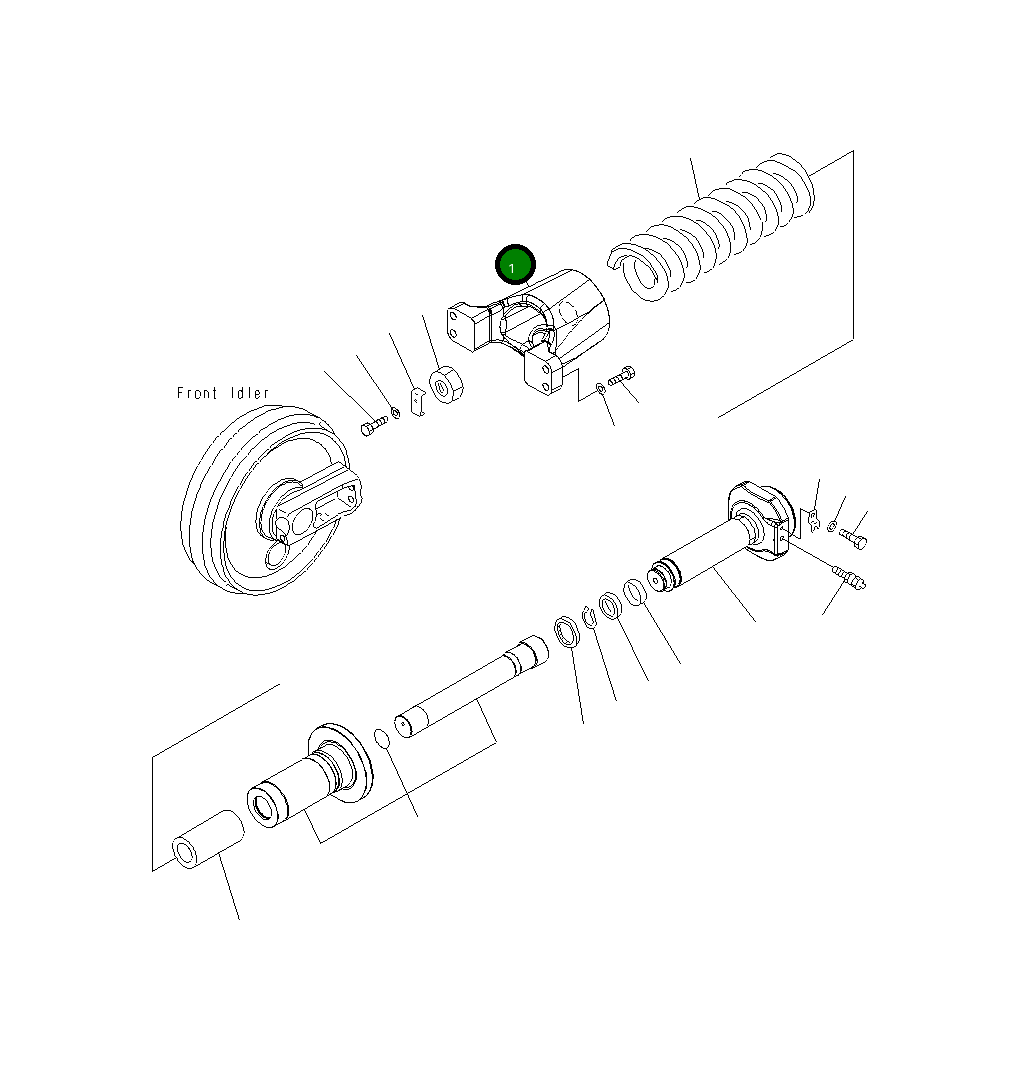 1

Front Idler