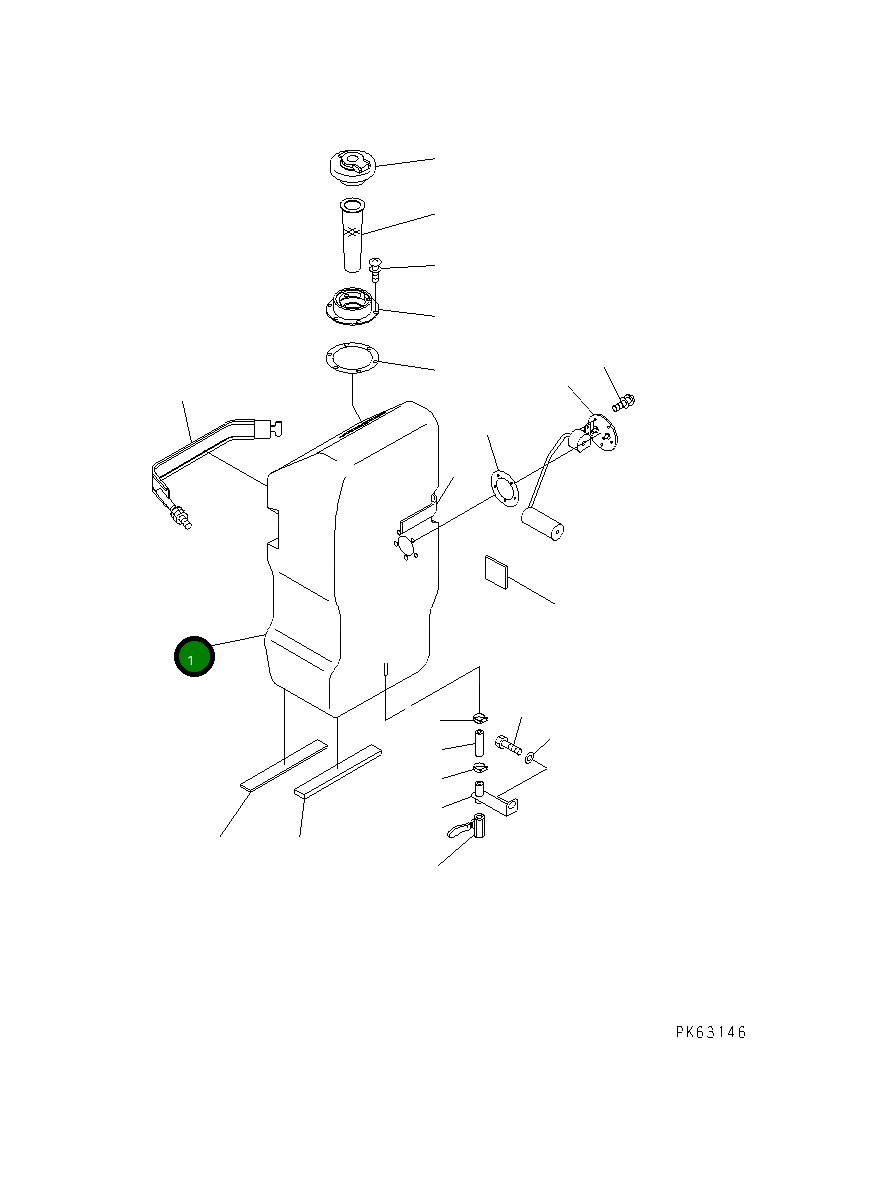 1

PK63146