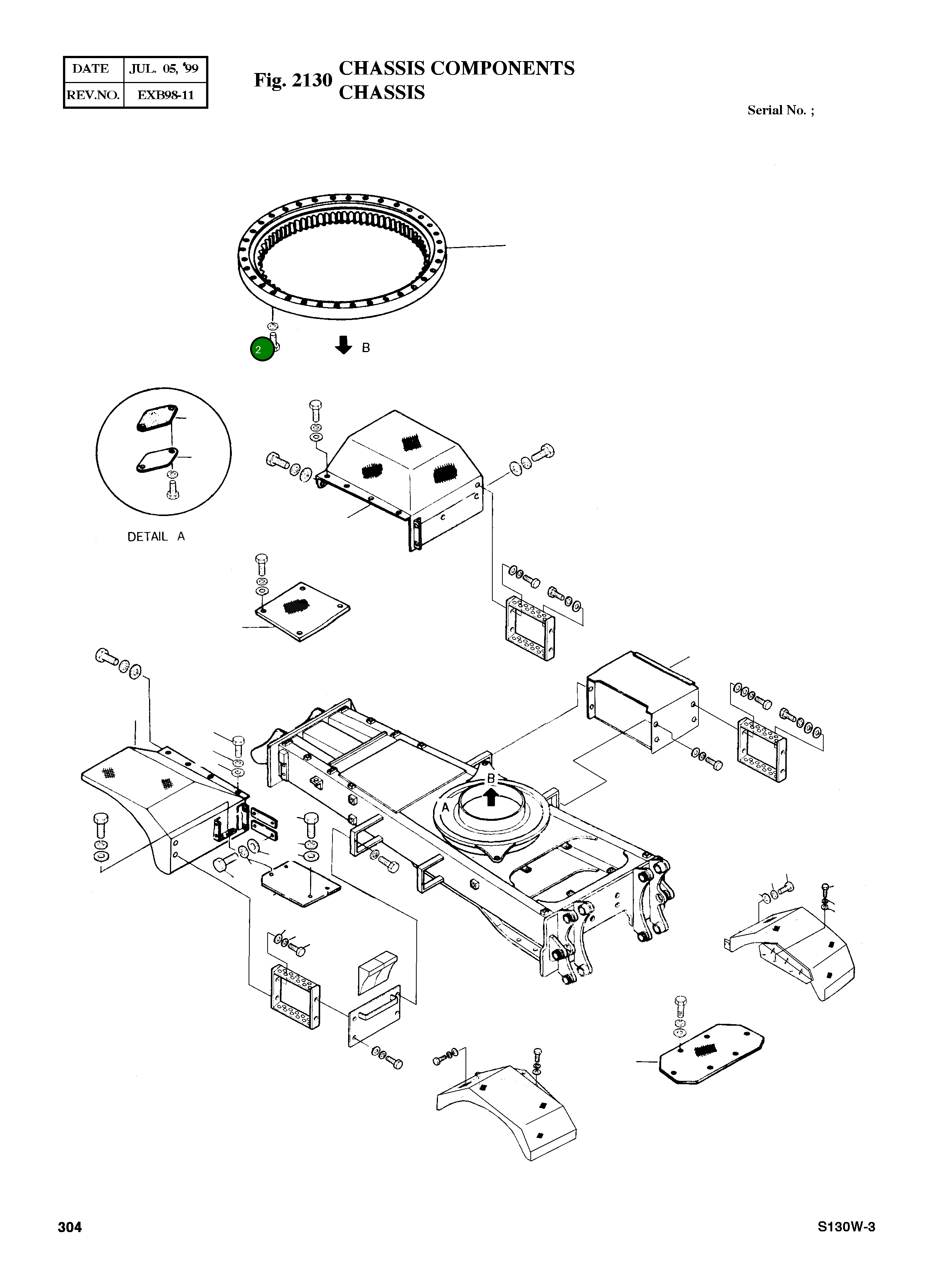 | DATE | JUL. 05, '99 |
|---|---|
| REV.NO. | EXB98-11 |

Fig. 2130 CHASSIS COMPONENTS
CHASSIS

Serial No. ;

2

B

DETAIL A

B

A

304

S130W-3