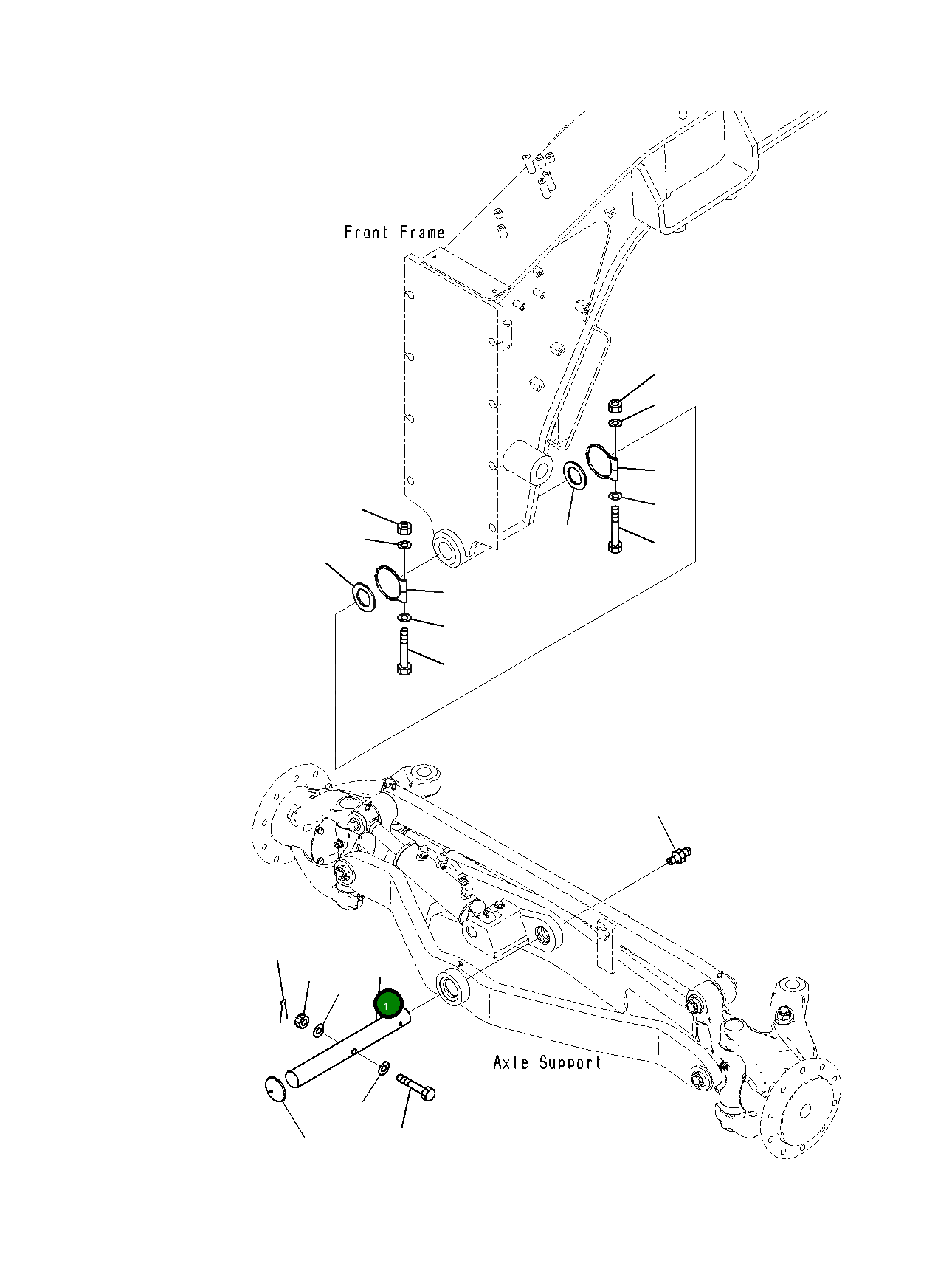 Front Frame

1

Axle Support